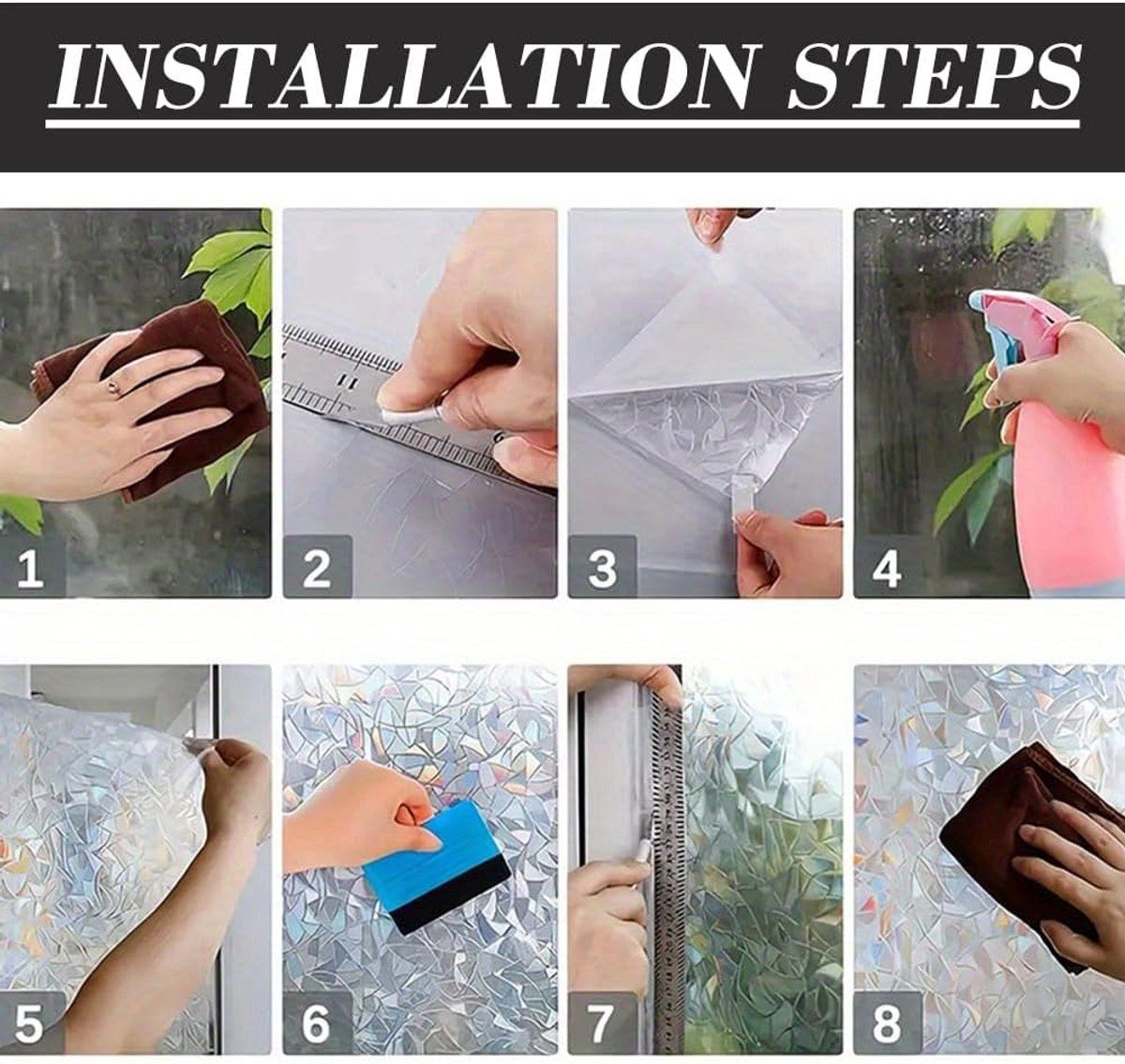 INSTALLATION STEPS

1

2

3

4

5

6

7

8