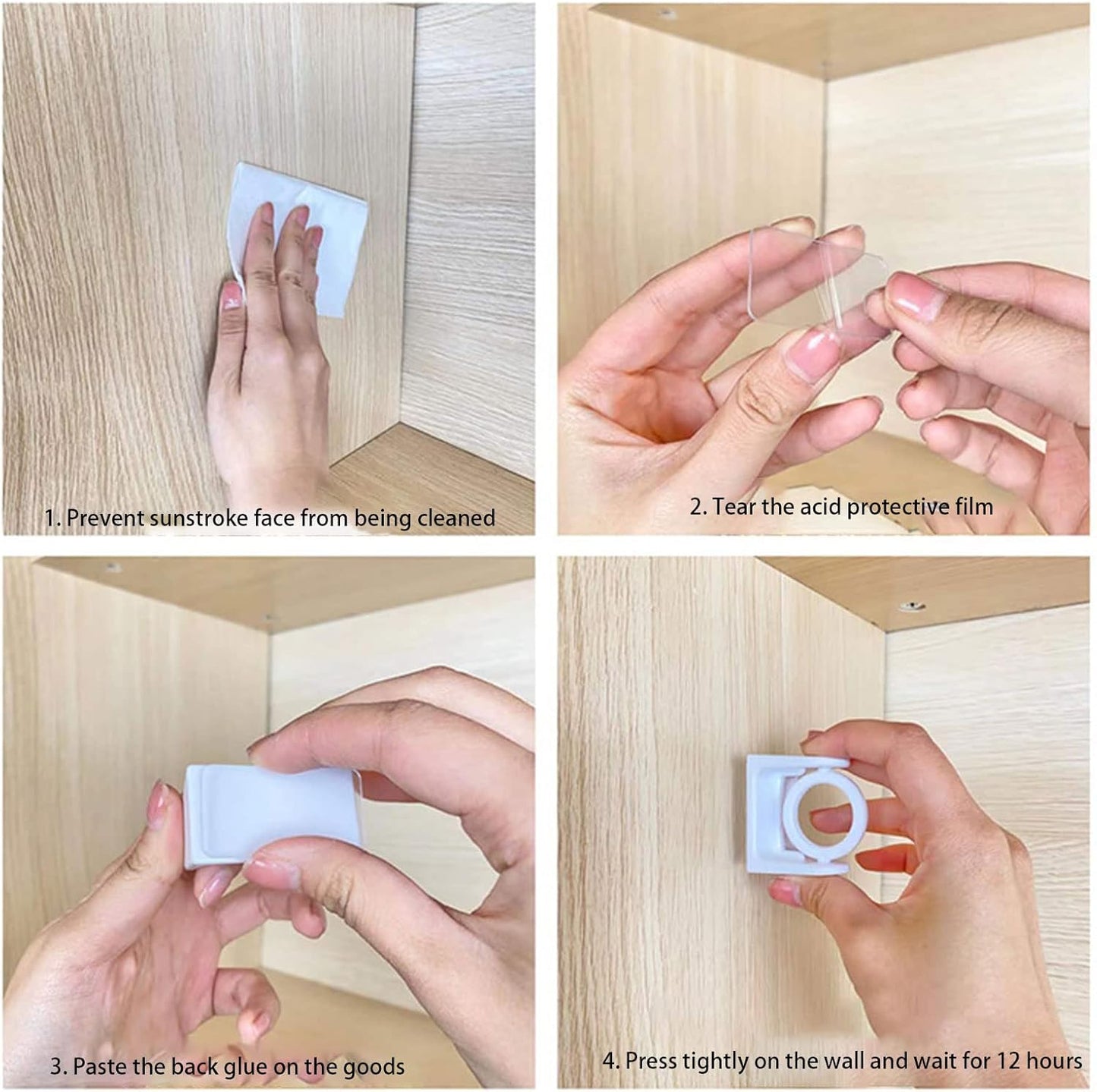 1. Prevent sunstroke face from being cleaned

2. Tear the acid protective film

3. Paste the back glue on the goods

4. Press tightly on the wall and wait for 12 hours