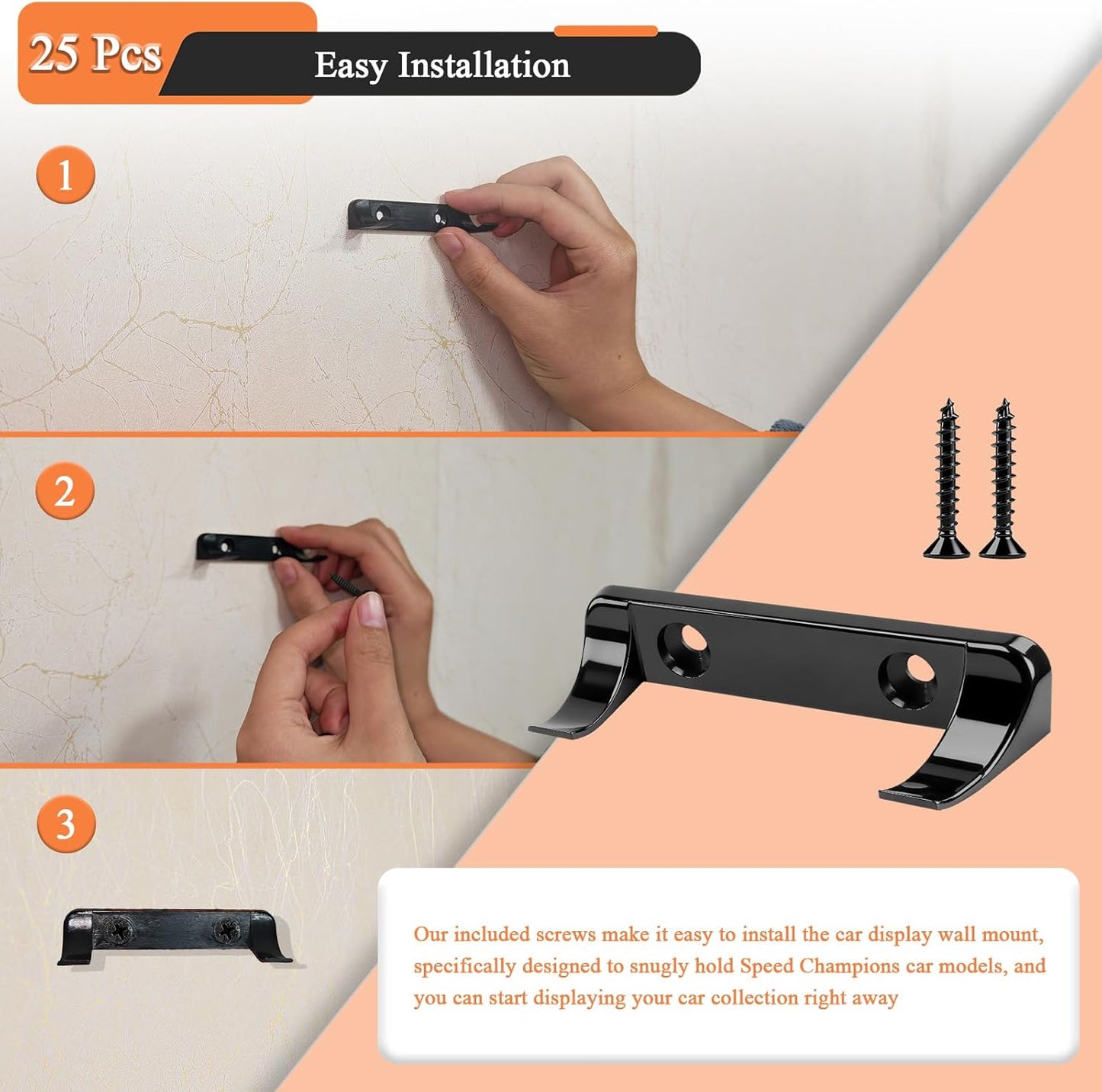 25 Pcs

Easy Installation

1

2

3

Our included screws make it easy to install the car display wall mount, specifically designed to snugly hold Speed Champions car models, and you can start displaying your car collection right away