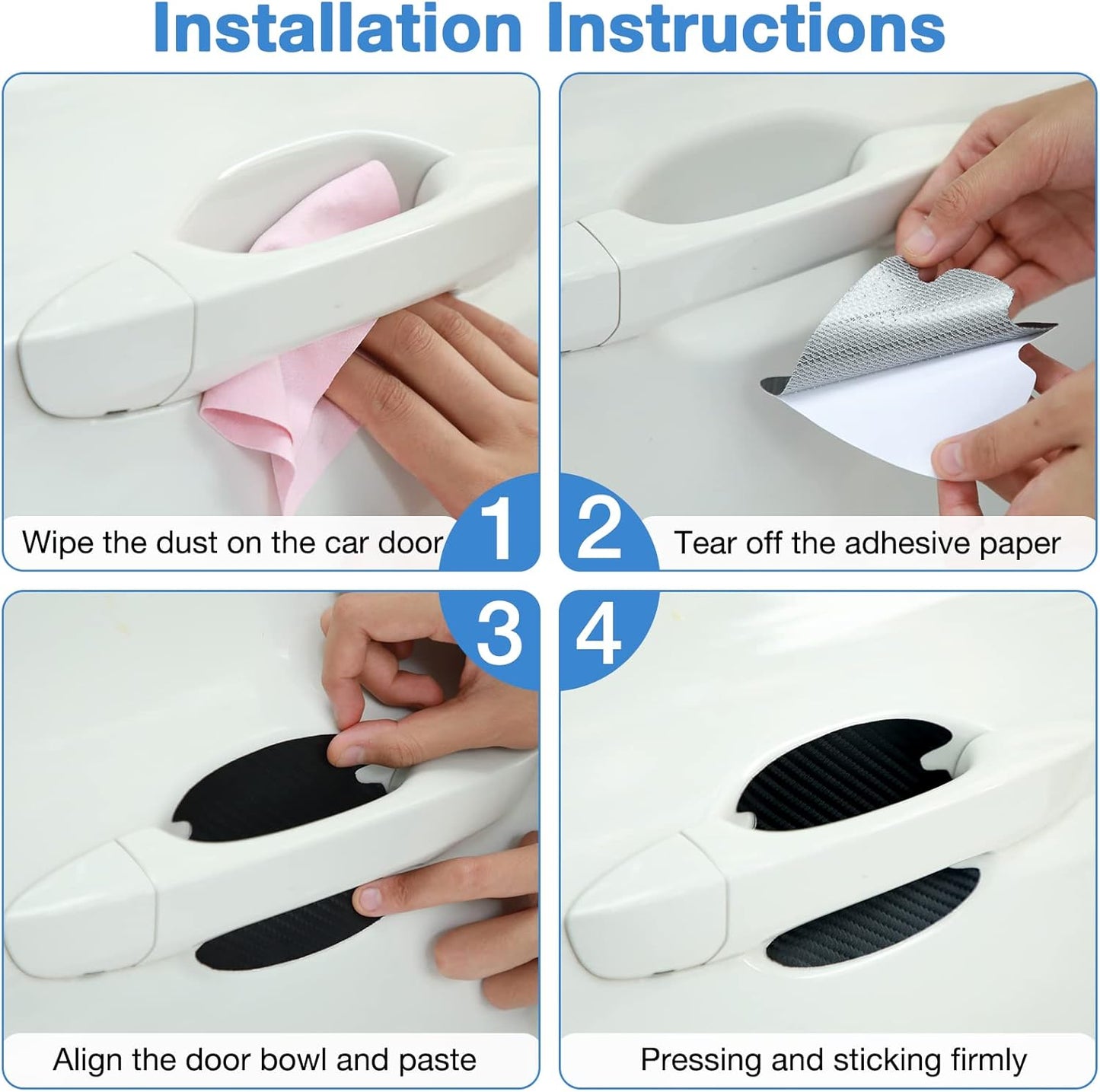 Installation Instructions

Wipe the dust on the car door

1

2

Tear off the adhesive paper

3

4

Align the door bowl and paste

Pressing and sticking firmly