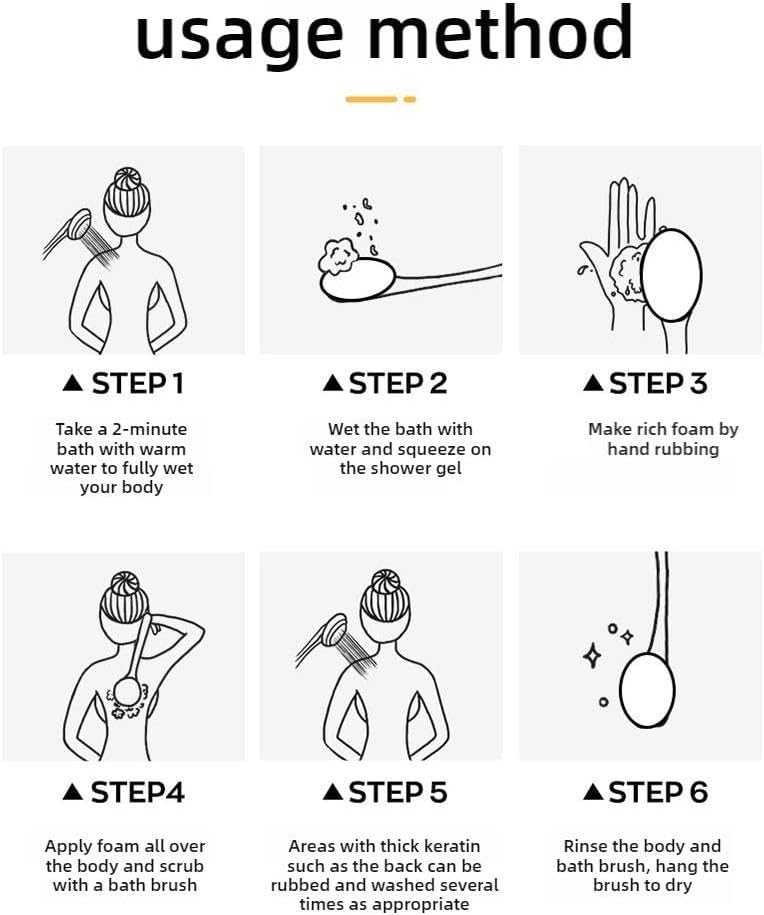 usage method

▲ STEP 1

Take a 2-minute bath with warm water to fully wet your body

▲ STEP 2

Wet the bath with water and squeeze on the shower gel

▲ STEP 3

Make rich foam by hand rubbing

▲ STEP4

Apply foam all over the body and scrub with a bath brush

▲ STEP 5

Areas with thick keratin such as the back can be rubbed and washed several times as appropriate

▲ STEP 6

Rinse the body and bath brush, hang the brush to dry