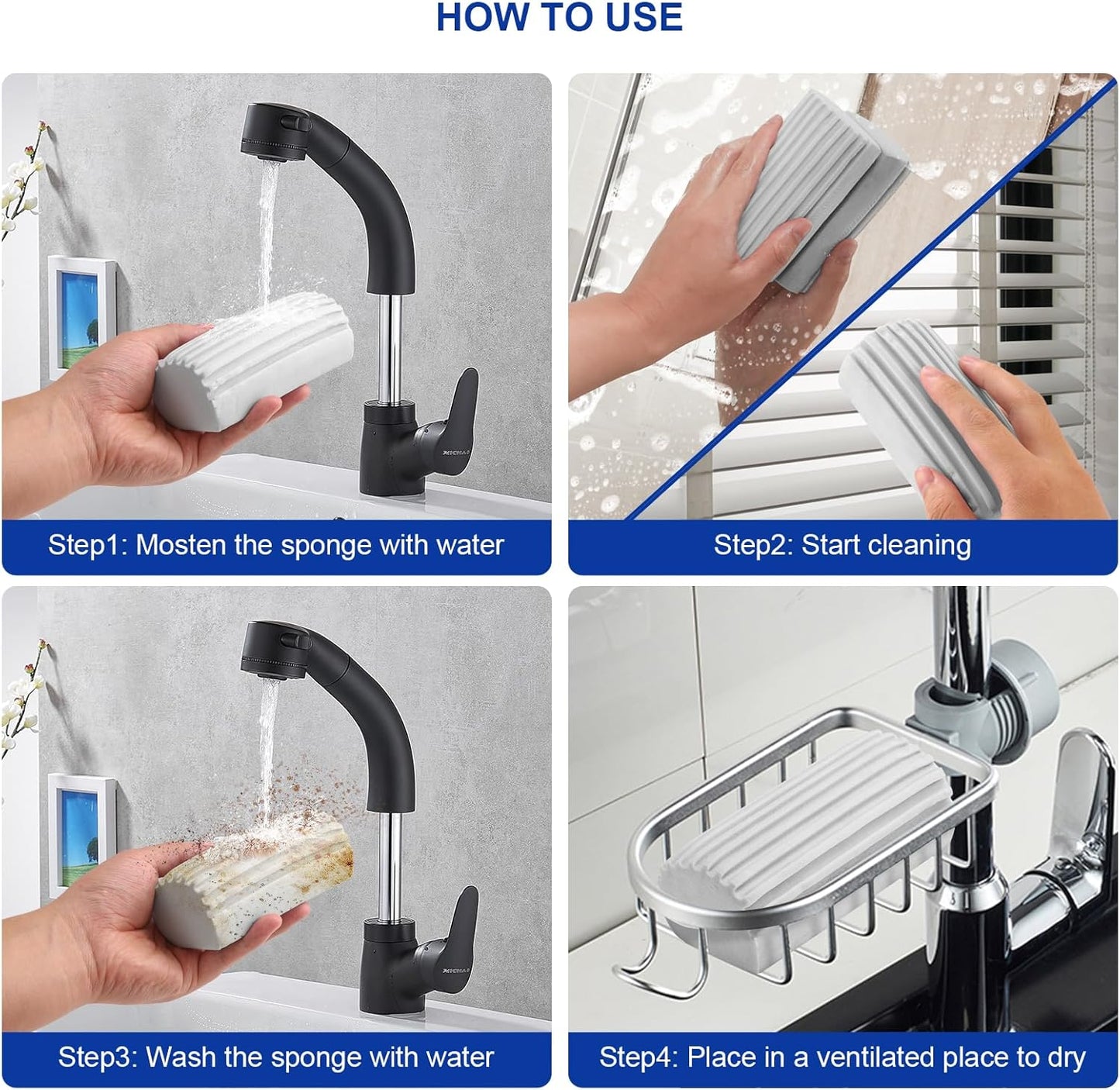 HOW TO USE

Step1: Mosten the sponge with water

Step2: Start cleaning

Step3: Wash the sponge with water

Step4: Place in a ventilated place to dry