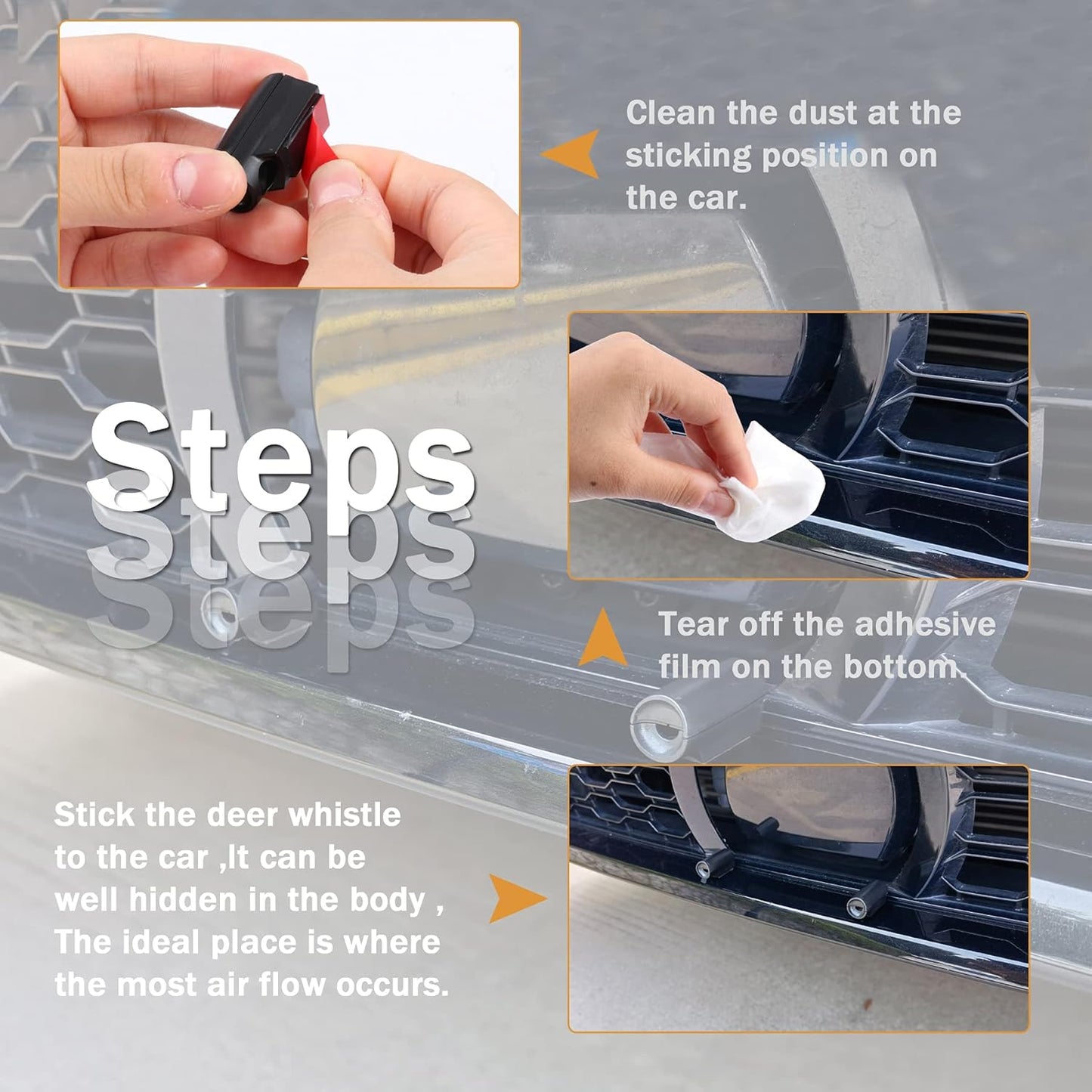 Clean the dust at the sticking position on the car.

Steps

Steps

Steps

Tear off the adhesive film on the bottom.

Stick the deer whistle to the car ,It can be well hidden in the body , The ideal place is where the most air flow occurs.