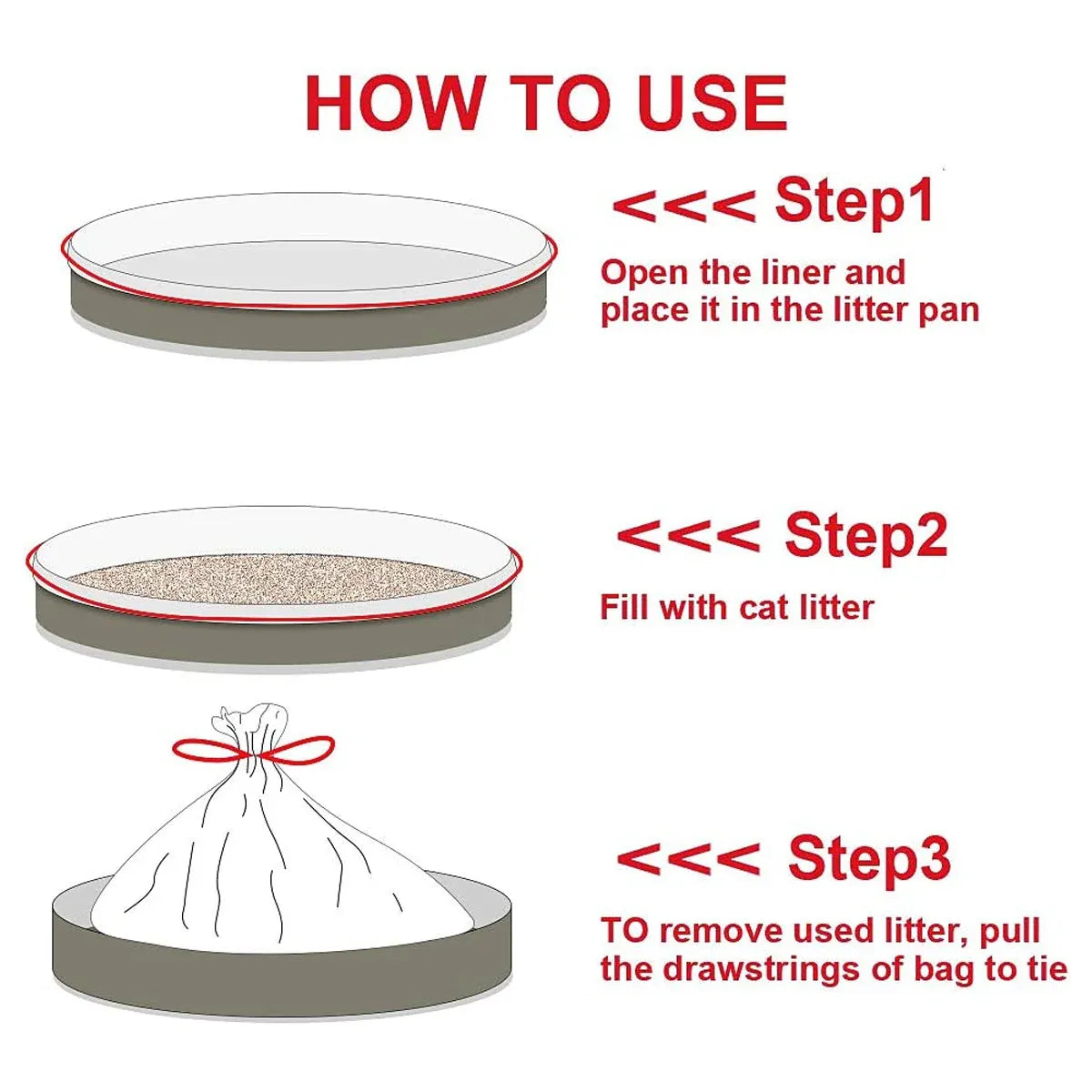 HOW TO USE

<<< Step1

Open the liner and place it in the litter pan

<<< Step2

Fill with cat litter

<<< Step3

TO remove used litter, pull the drawstrings of bag to tie