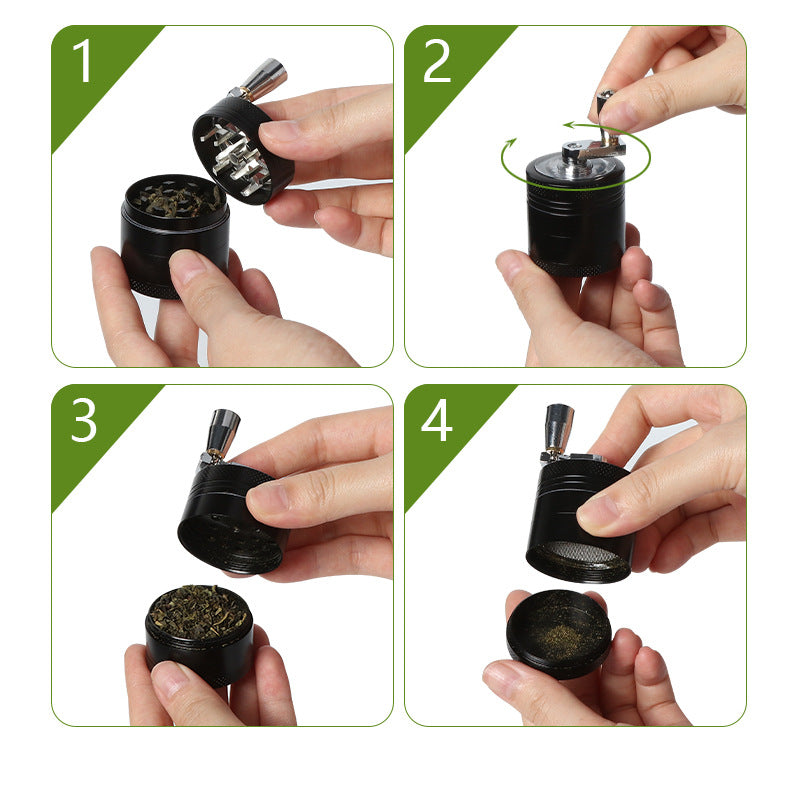 1

2

3

4