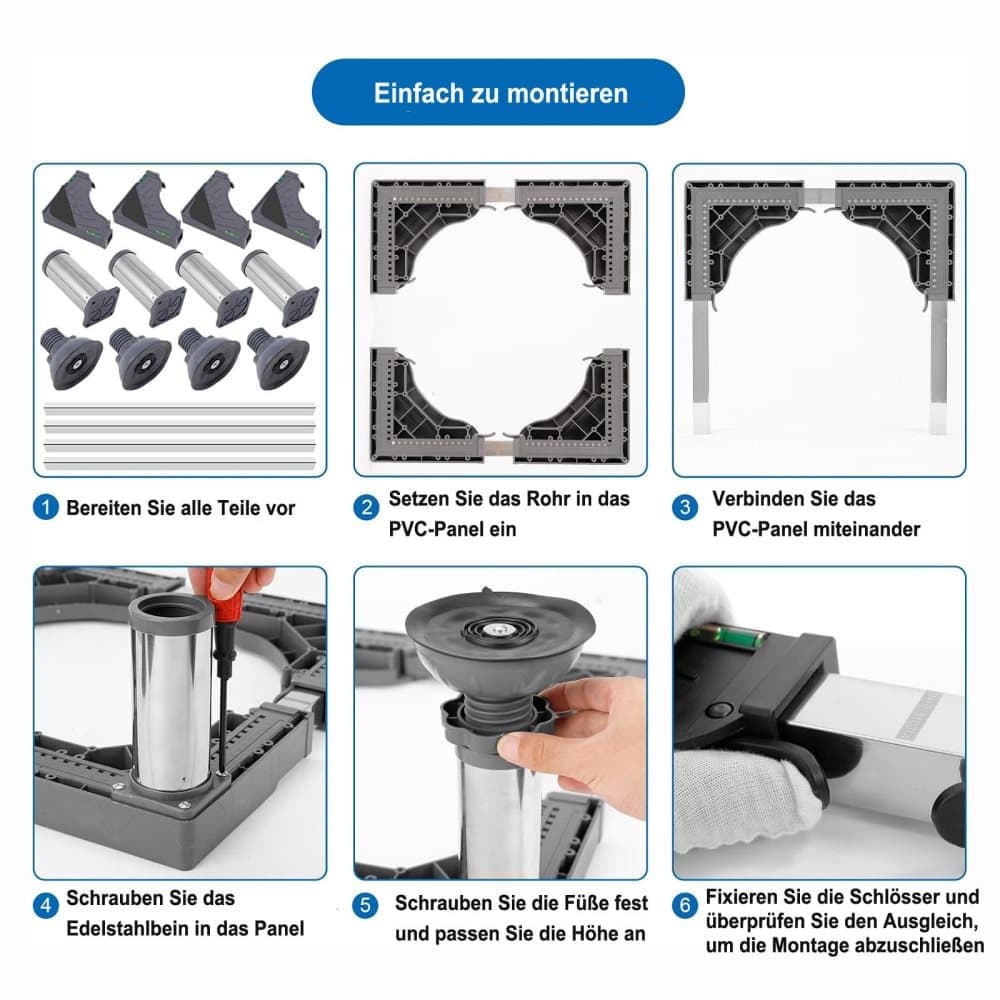 Einfach zu montieren

1 Bereiten Sie alle Teile vor

2 Setzen Sie das Rohr in das PVC-Panel ein

3 Verbinden Sie das PVC-Panel miteinander

4 Schrauben Sie das Edelstahlbein in das Panel

5 Schrauben Sie die Füße fest und passen Sie die Höhe an

6 Fixieren Sie die Schlösser und überprüfen Sie den Ausgleich, um die Montage abzuschließen