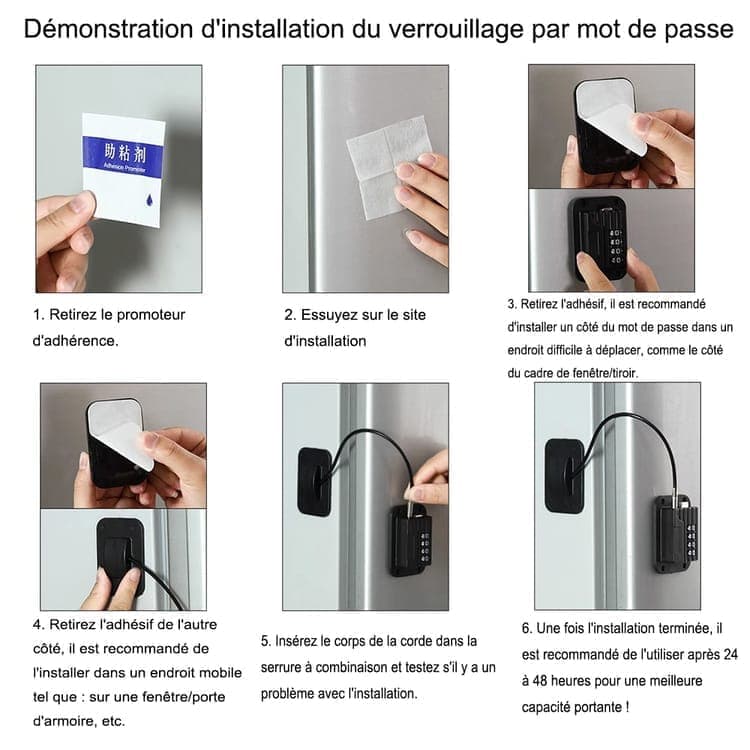 Démonstration d'installation du verrouillage par mot de passe

助粘剂
Adhesion Promoter

1. Retirez le promoteur d'adhérence.

2. Essuyez sur le site d'installation

3. Retirez l'adhésif, il est recommandé d'installer un côté du mot de passe dans un endroit difficile à déplacer, comme le côté du cadre de fenêtre/tiroir.

4. Retirez l'adhésif de l'autre côté, il est recommandé de l'installer dans un endroit mobile tel que : sur une fenêtre/porte d'armoire, etc.

5. Insérez le corps de la corde dans la serrure à combinaison et testez s'il y a un problème avec l'installation.

6. Une fois l'installation terminée, il est recommandé de l'utiliser après 24 à 48 heures pour une meilleure capacité portante !