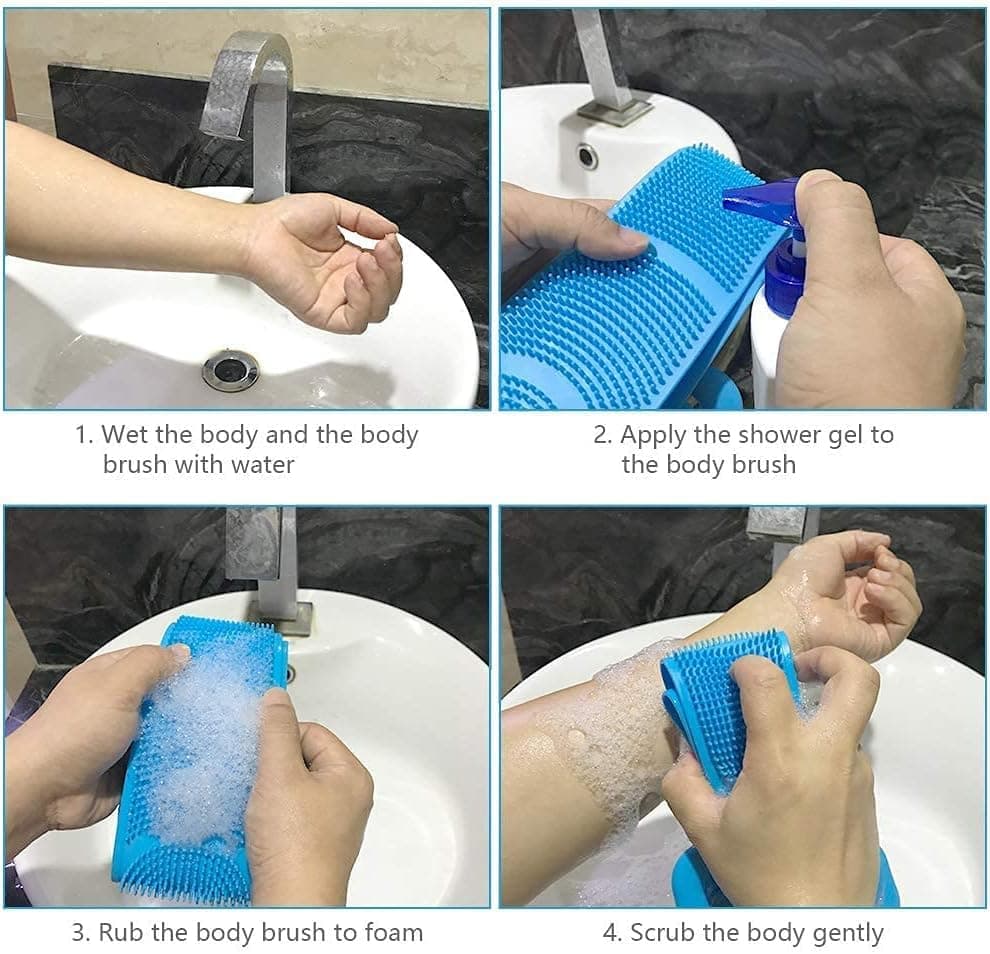 1. Wet the body and the body brush with water

2. Apply the shower gel to the body brush

3. Rub the body brush to foam

4. Scrub the body gently