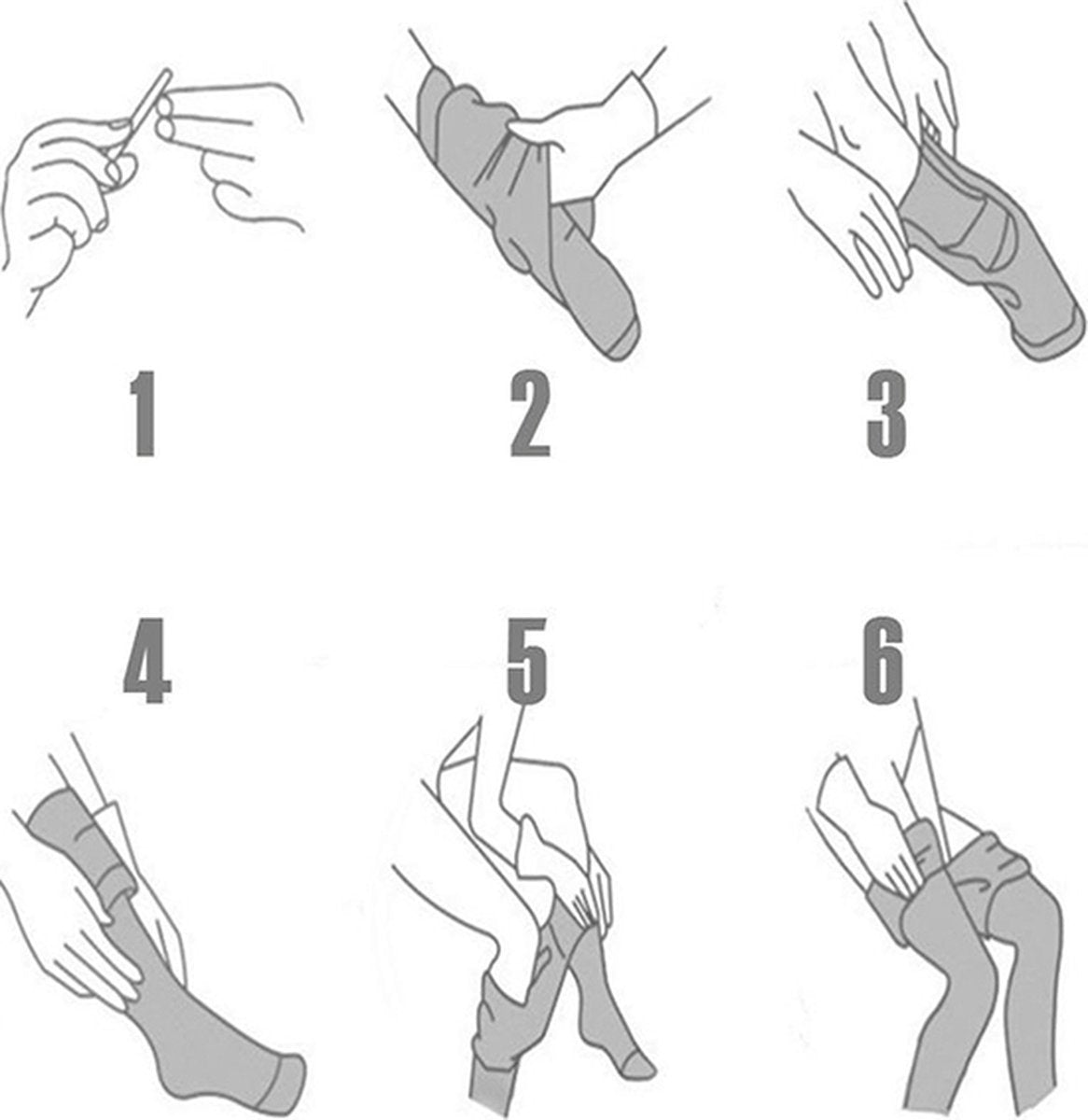 1

2

3

4

5

6