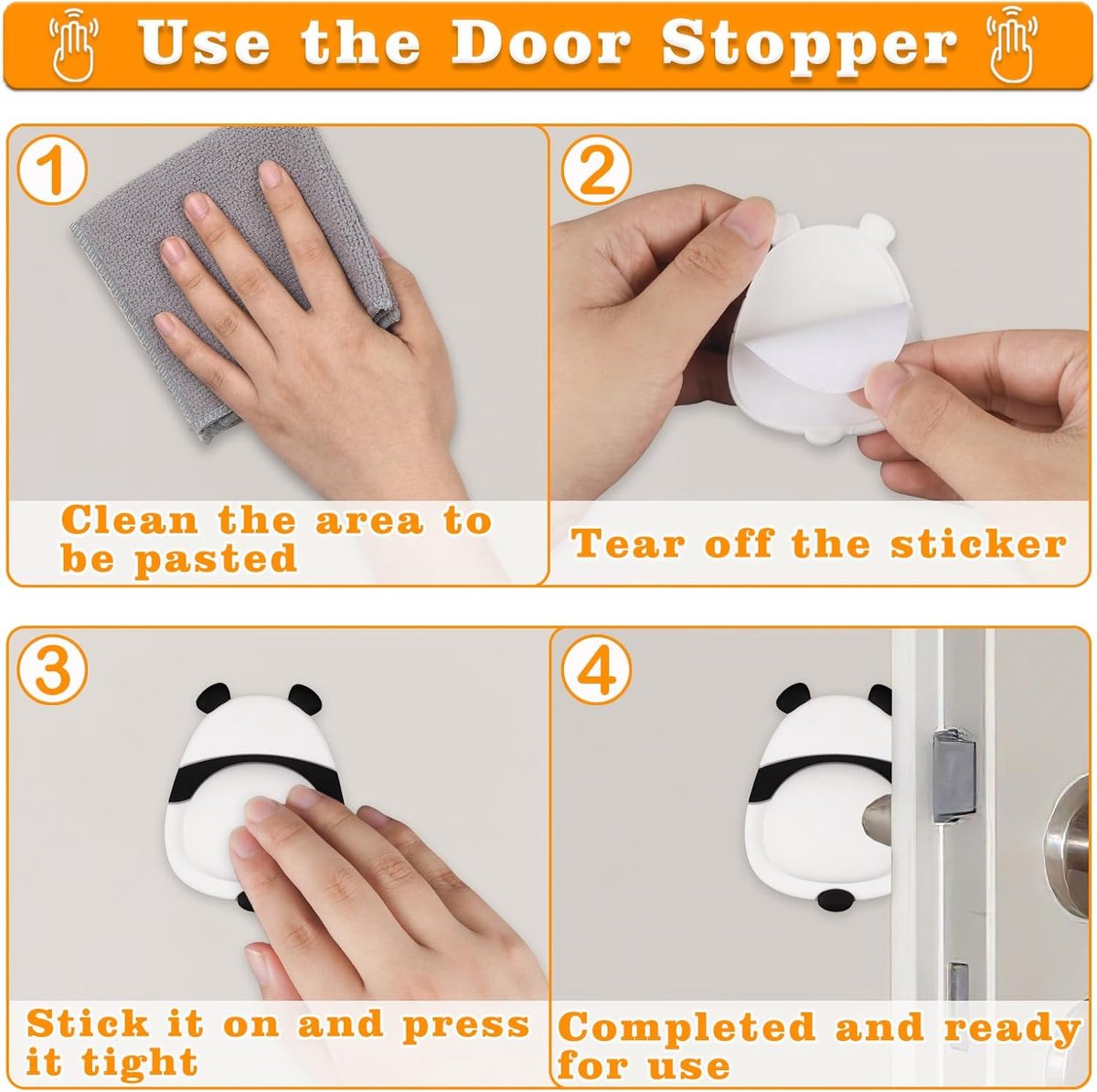 Use the Door Stopper

1
Clean the area to be pasted

2
Tear off the sticker

3
Stick it on and press it tight

4
Completed and ready for use