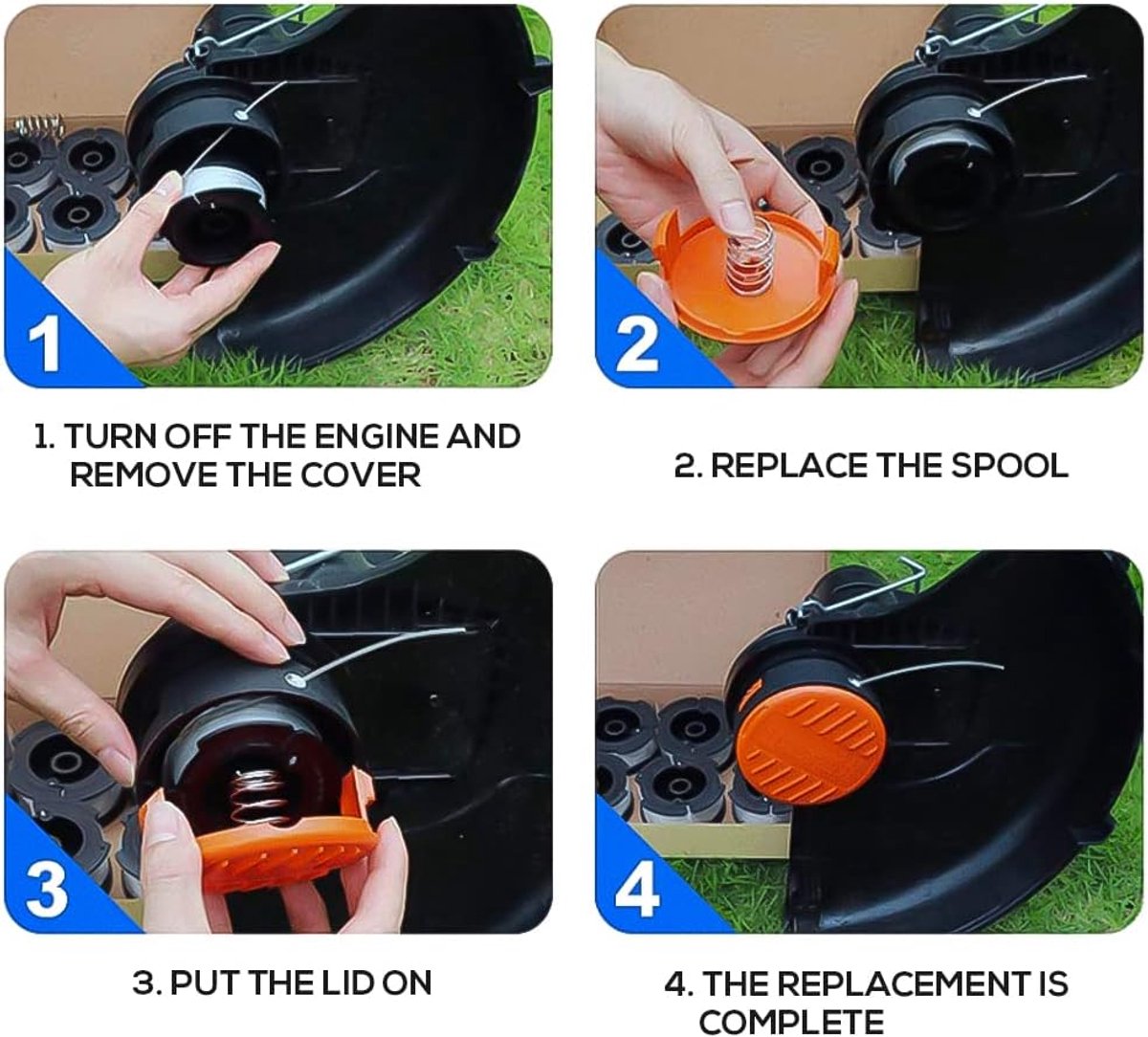 1

1. TURN OFF THE ENGINE AND REMOVE THE COVER

2

2. REPLACE THE SPOOL

3

3. PUT THE LID ON

4

4. THE REPLACEMENT IS COMPLETE