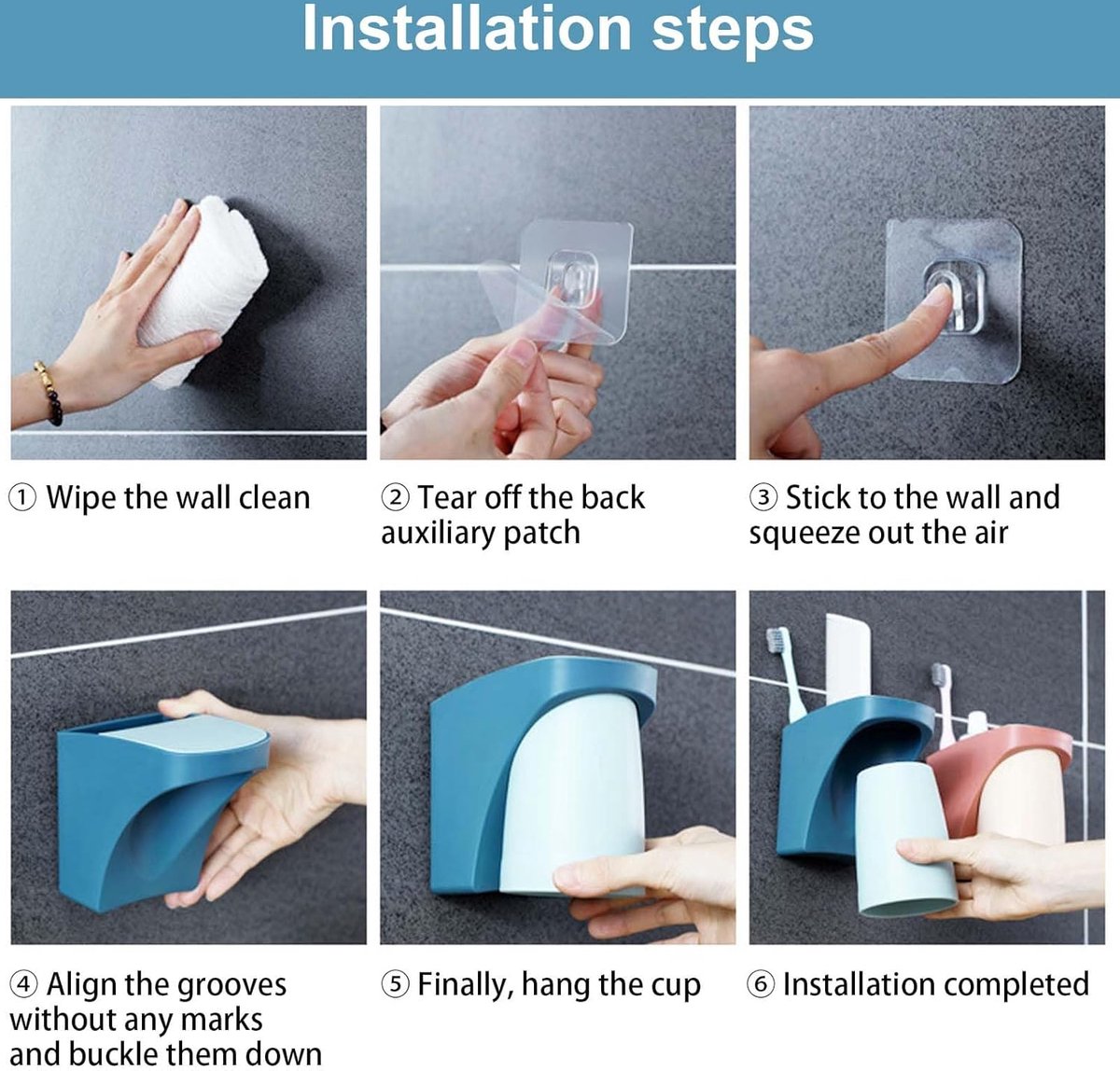 Installation steps

① Wipe the wall clean

② Tear off the back auxiliary patch

③ Stick to the wall and squeeze out the air

④ Align the grooves without any marks and buckle them down

⑤ Finally, hang the cup

⑥ Installation completed