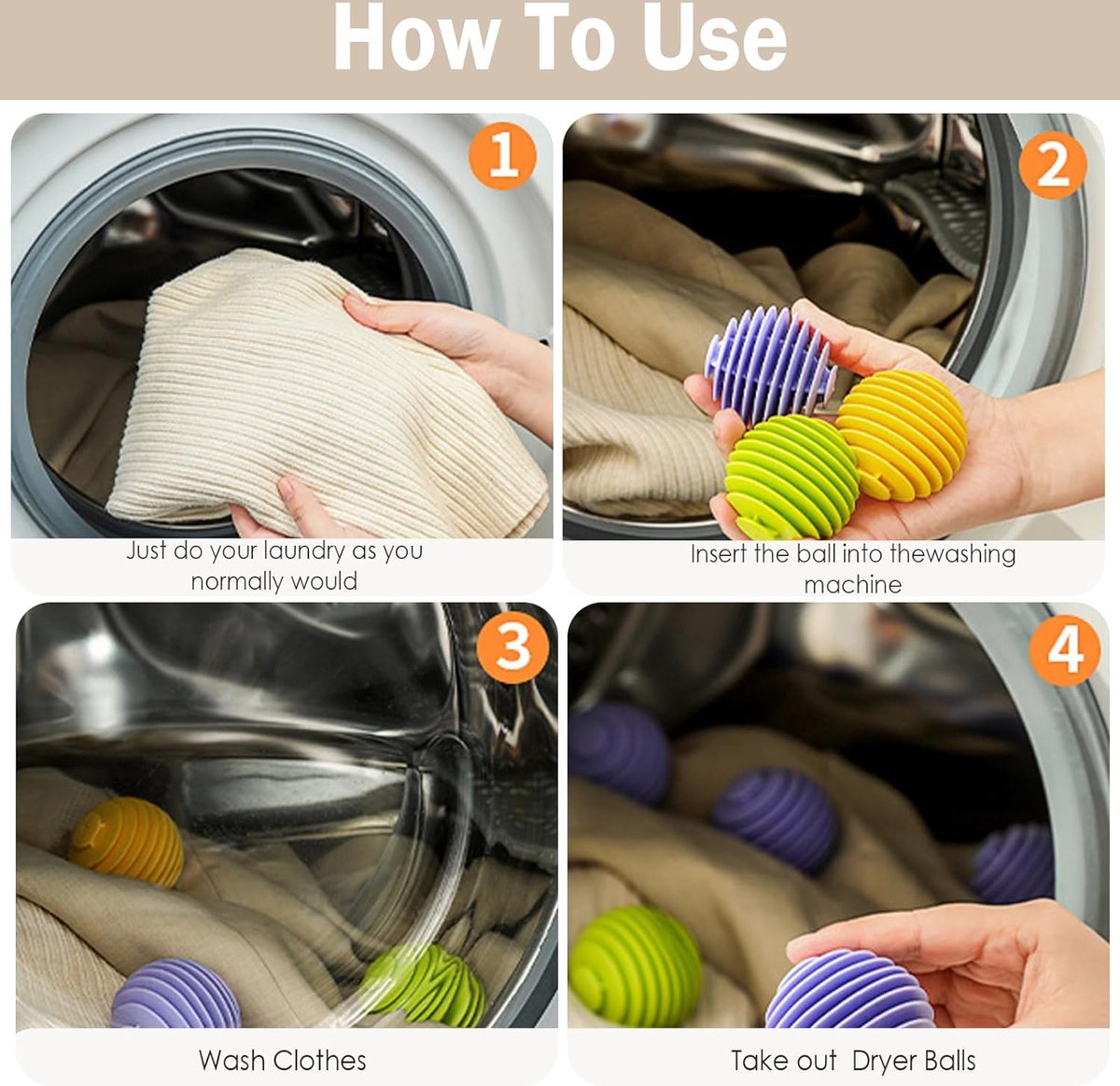 How To Use

1

Just do your laundry as you normally would

2

Insert the ball into thewashing machine

3

Wash Clothes

4

Take out  Dryer Balls