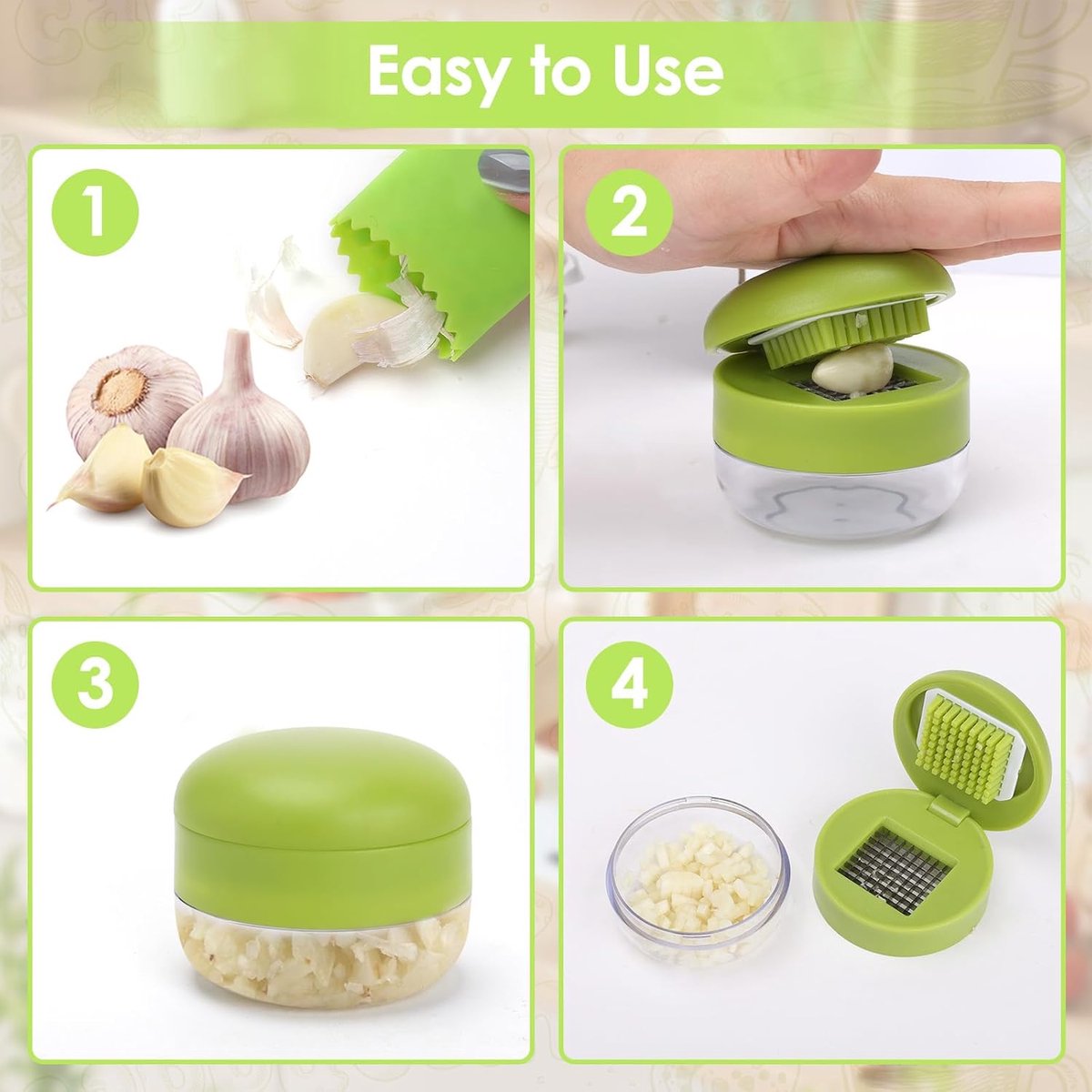 Easy to Use

1

2

3

4