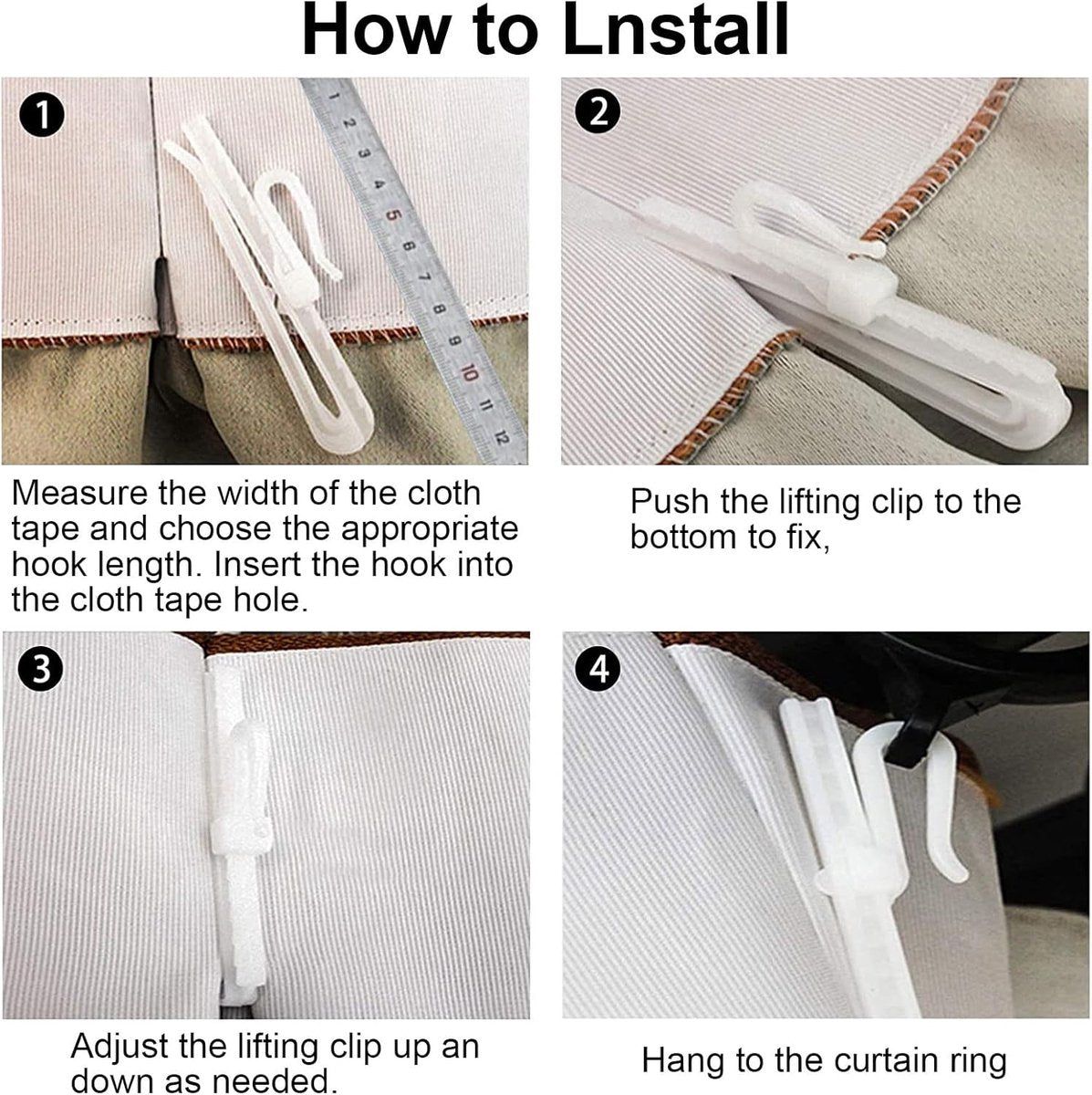 How to Lnstall

1

1 2 3 4 5 6 7 8 9 10 11 12

Measure the width of the cloth tape and choose the appropriate hook length. Insert the hook into the cloth tape hole.

2

Push the lifting clip to the bottom to fix,

3

Adjust the lifting clip up an down as needed.

4

Hang to the curtain ring