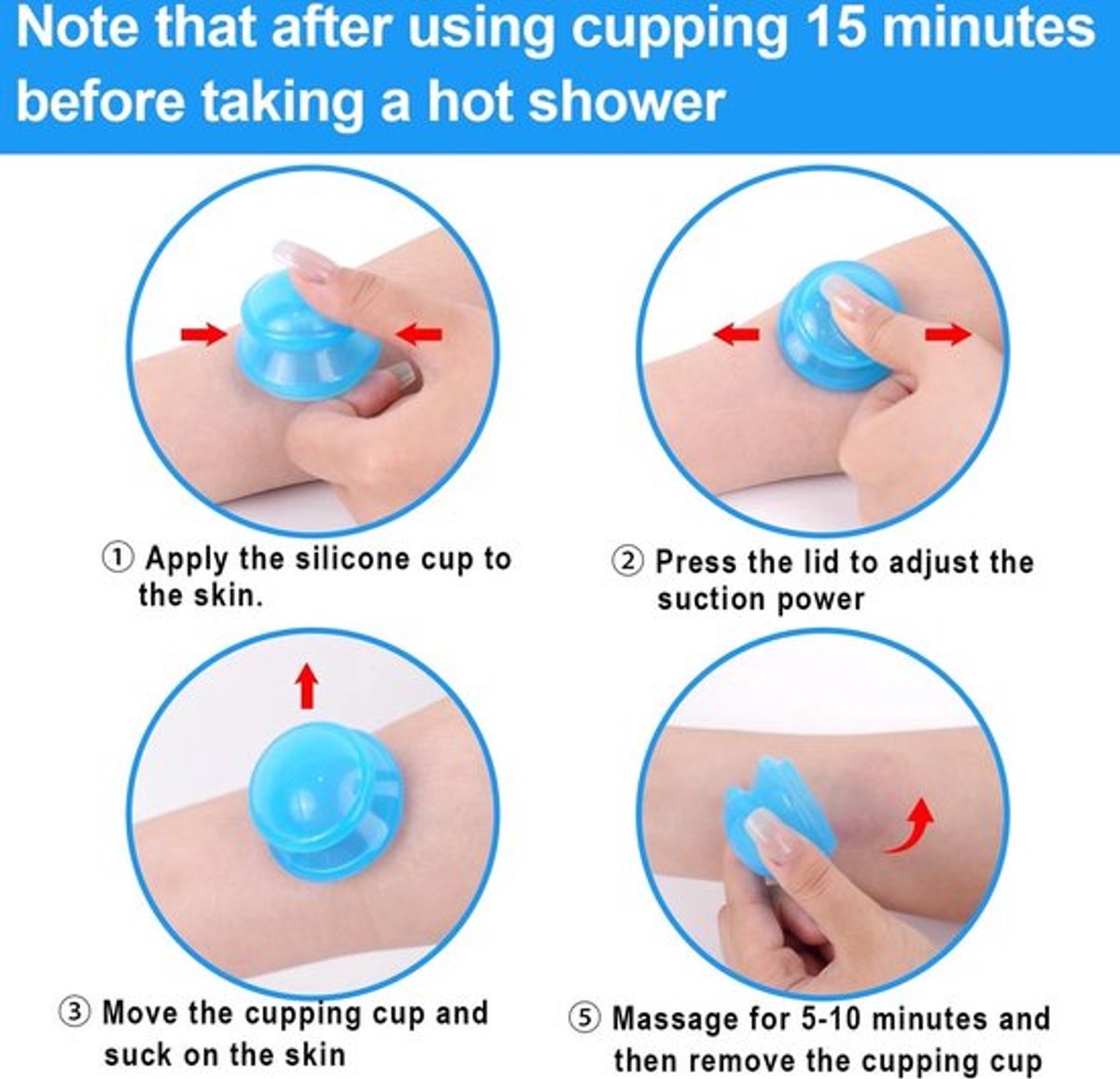 Note that after using cupping 15 minutes before taking a hot shower

① Apply the silicone cup to the skin.

② Press the lid to adjust the suction power

③ Move the cupping cup and suck on the skin

⑤ Massage for 5-10 minutes and then remove the cupping cup