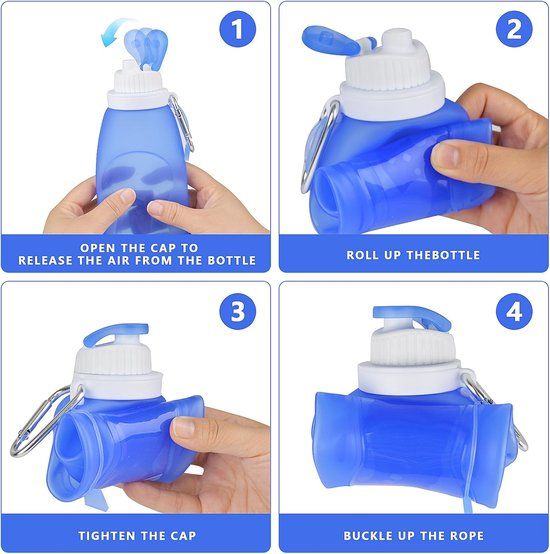 1

OPEN THE CAP TO RELEASE THE AIR FROM THE BOTTLE

2

ROLL UP THEBOTTLE

3

TIGHTEN THE CAP

4

BUCKLE UP THE ROPE