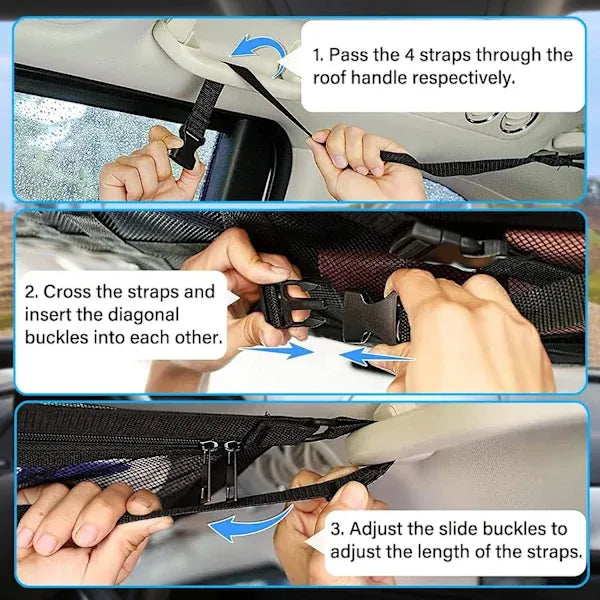 1. Pass the 4 straps through the roof handle respectively.

2. Cross the straps and insert the diagonal buckles into each other.

3. Adjust the slide buckles to adjust the length of the straps.