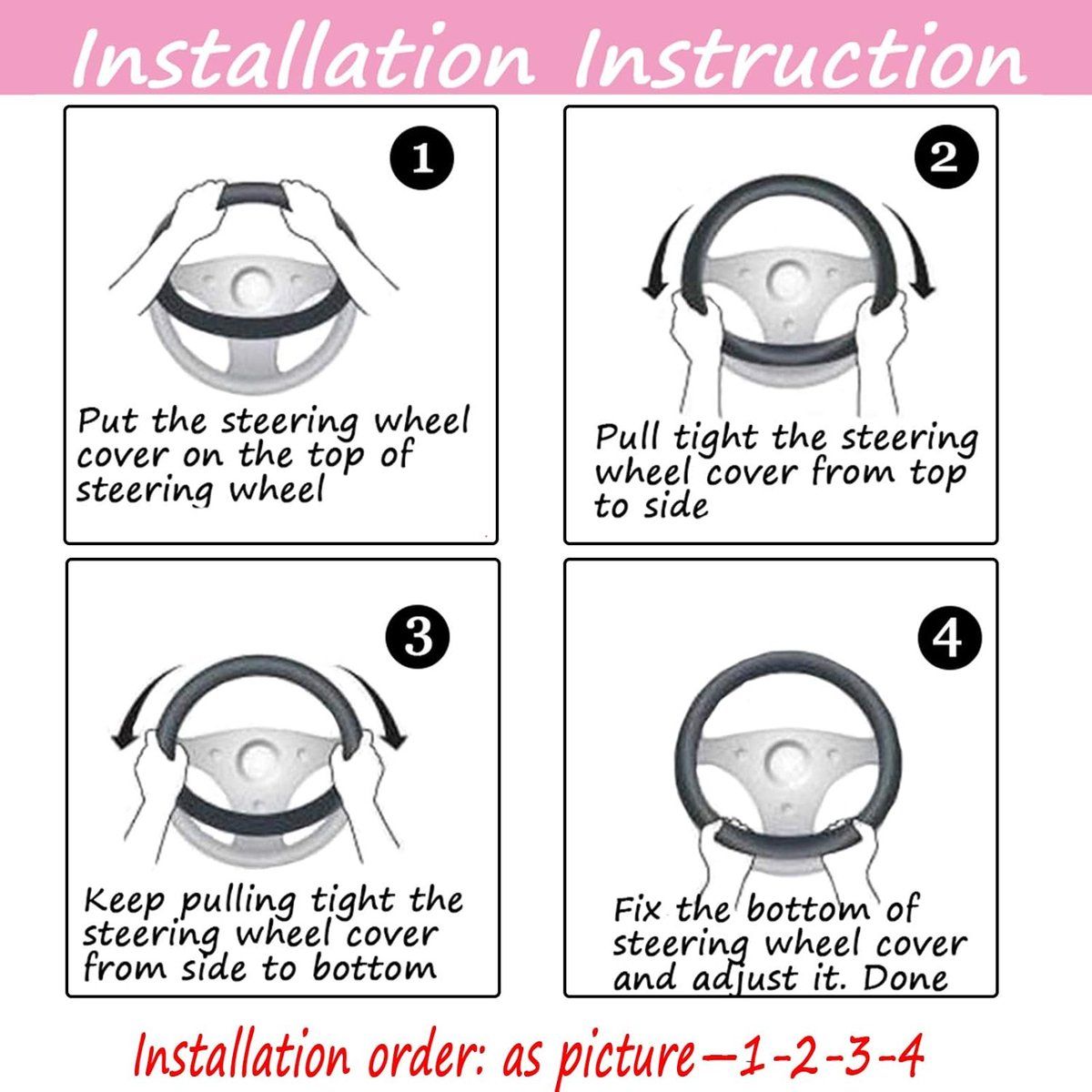 Installation Instruction

1

Put the steering wheel cover on the top of steering wheel

2

Pull tight the steering wheel cover from top to side

3

Keep pulling tight the steering wheel cover from side to bottom

4

Fix the bottom of steering wheel cover and adjust it. Done

Installation order: as picture—1-2-3-4