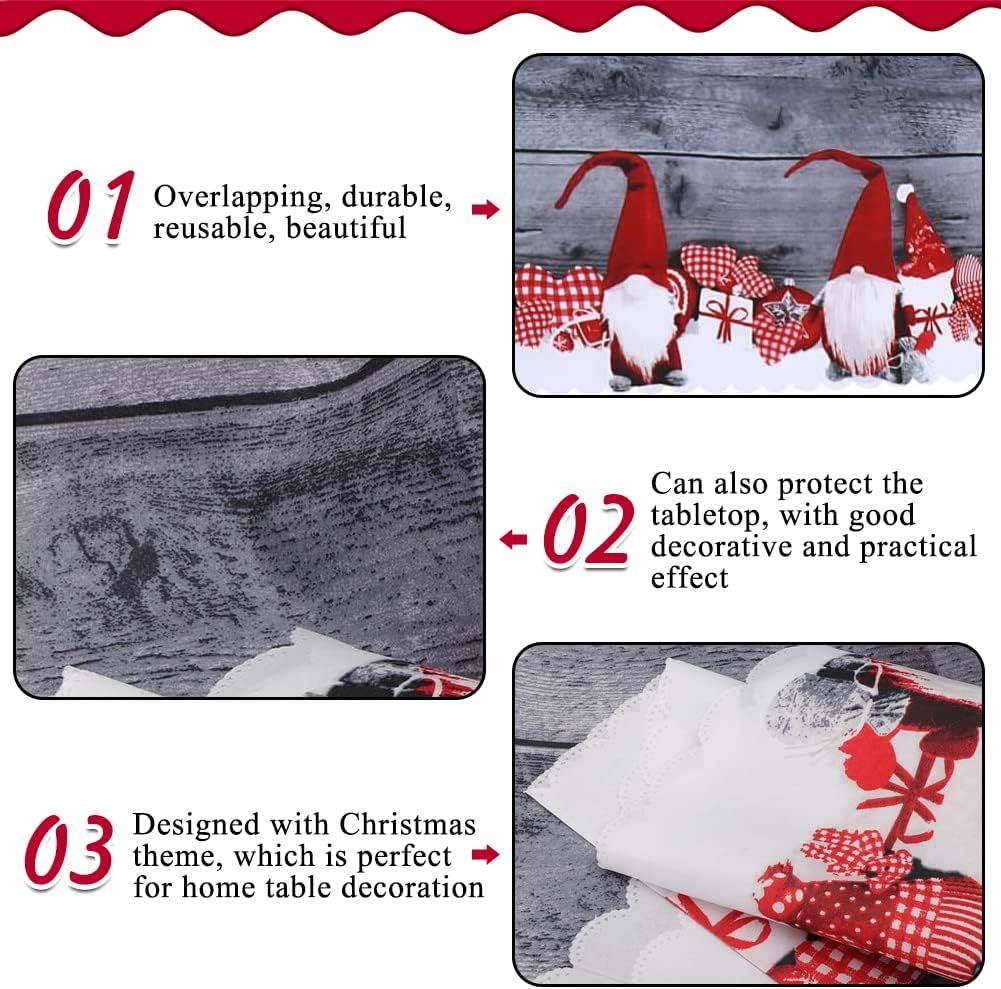 01 Overlapping, durable, reusable, beautiful

02 Can also protect the tabletop, with good decorative and practical effect

03 Designed with Christmas theme, which is perfect for home table decoration