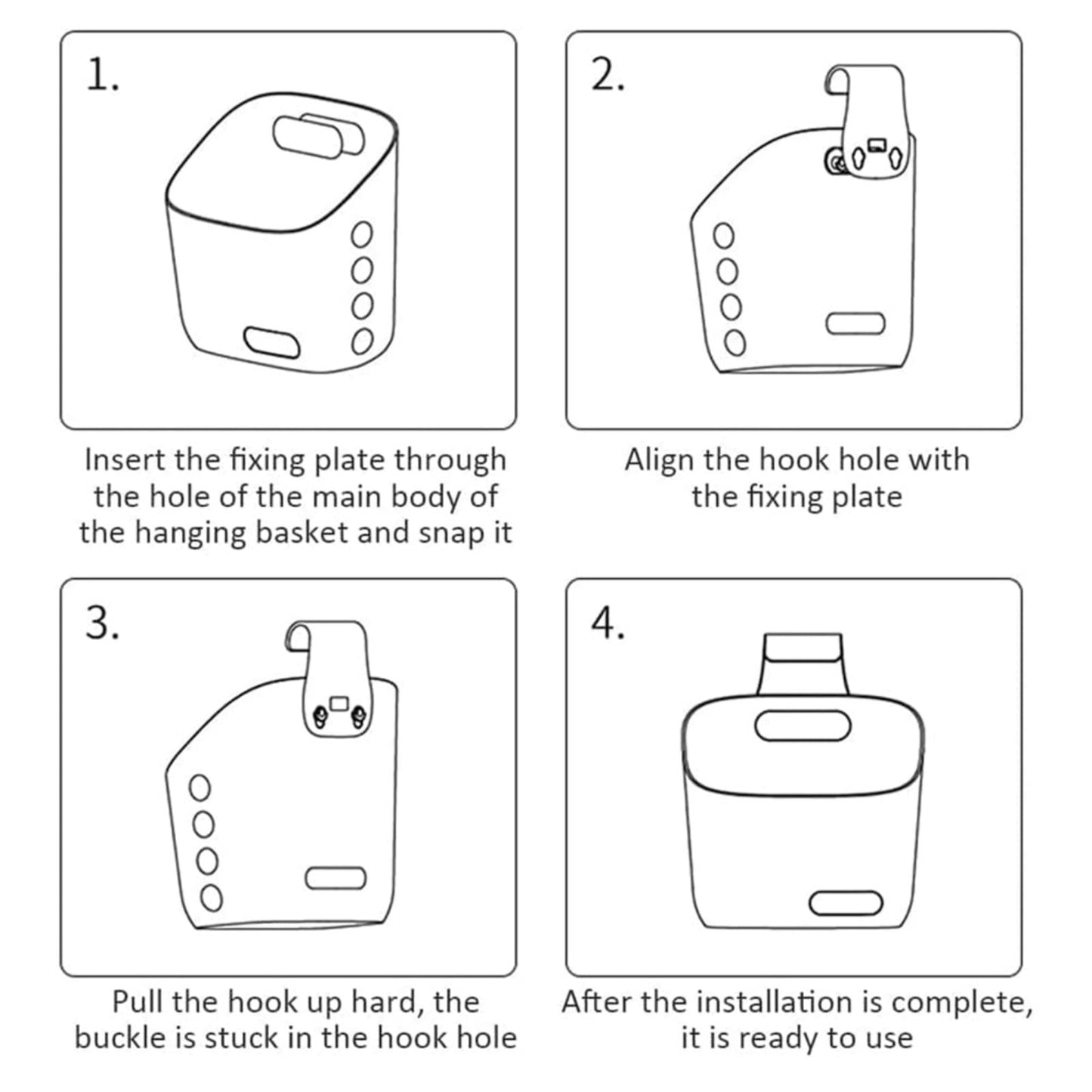 1.

Insert the fixing plate through the hole of the main body of the hanging basket and snap it

2.

Align the hook hole with the fixing plate

3.

Pull the hook up hard, the buckle is stuck in the hook hole

4.

After the installation is complete, it is ready to use