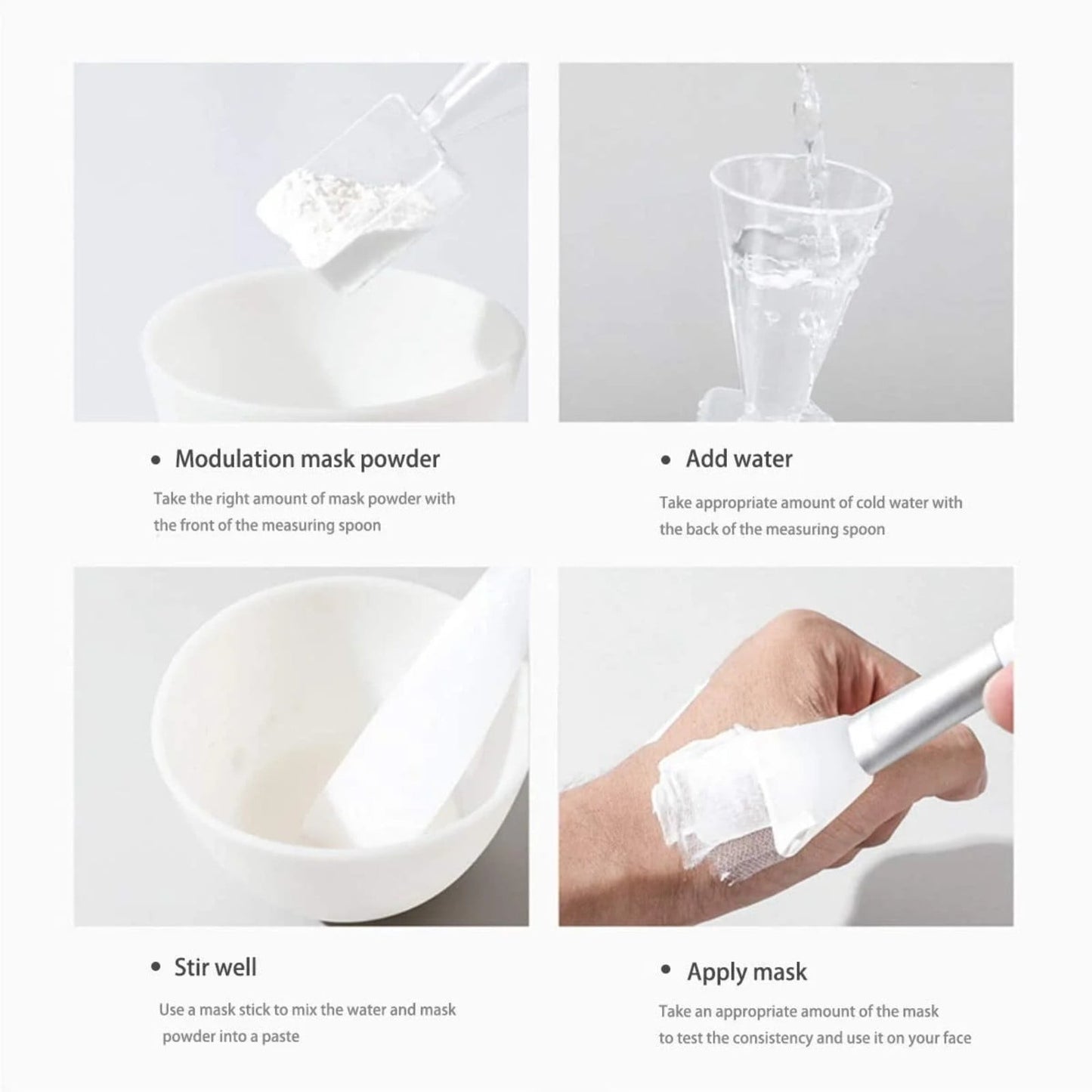 • Modulation mask powder

Take the right amount of mask powder with the front of the measuring spoon

• Add water

Take appropriate amount of cold water with the back of the measuring spoon

• Stir well

Use a mask stick to mix the water and mask powder into a paste

• Apply mask

Take an appropriate amount of the mask to test the consistency and use it on your face