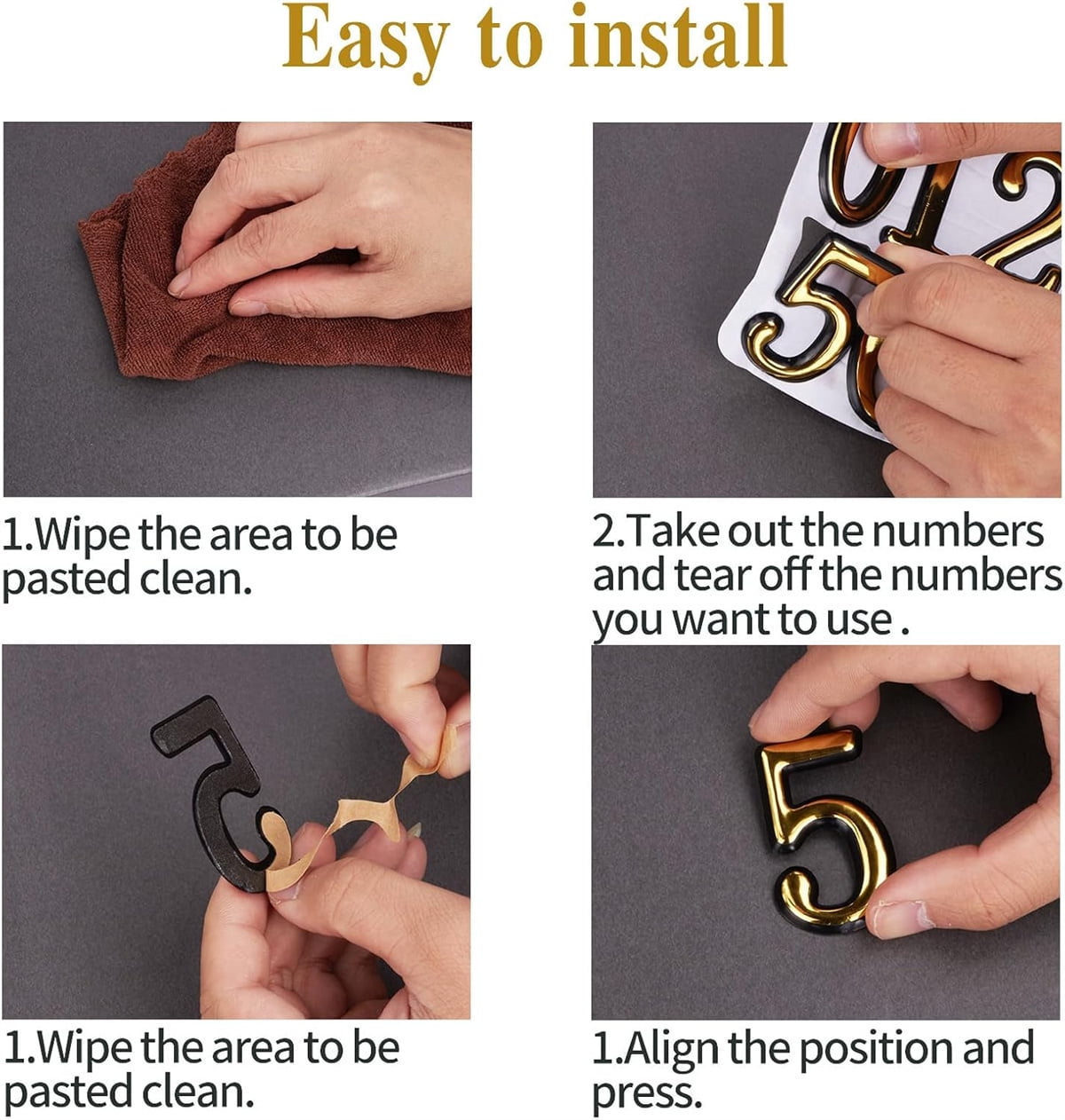 Easy to install

1.Wipe the area to be pasted clean.

2.Take out the numbers and tear off the numbers you want to use .

1.Wipe the area to be pasted clean.

1.Align the position and press.