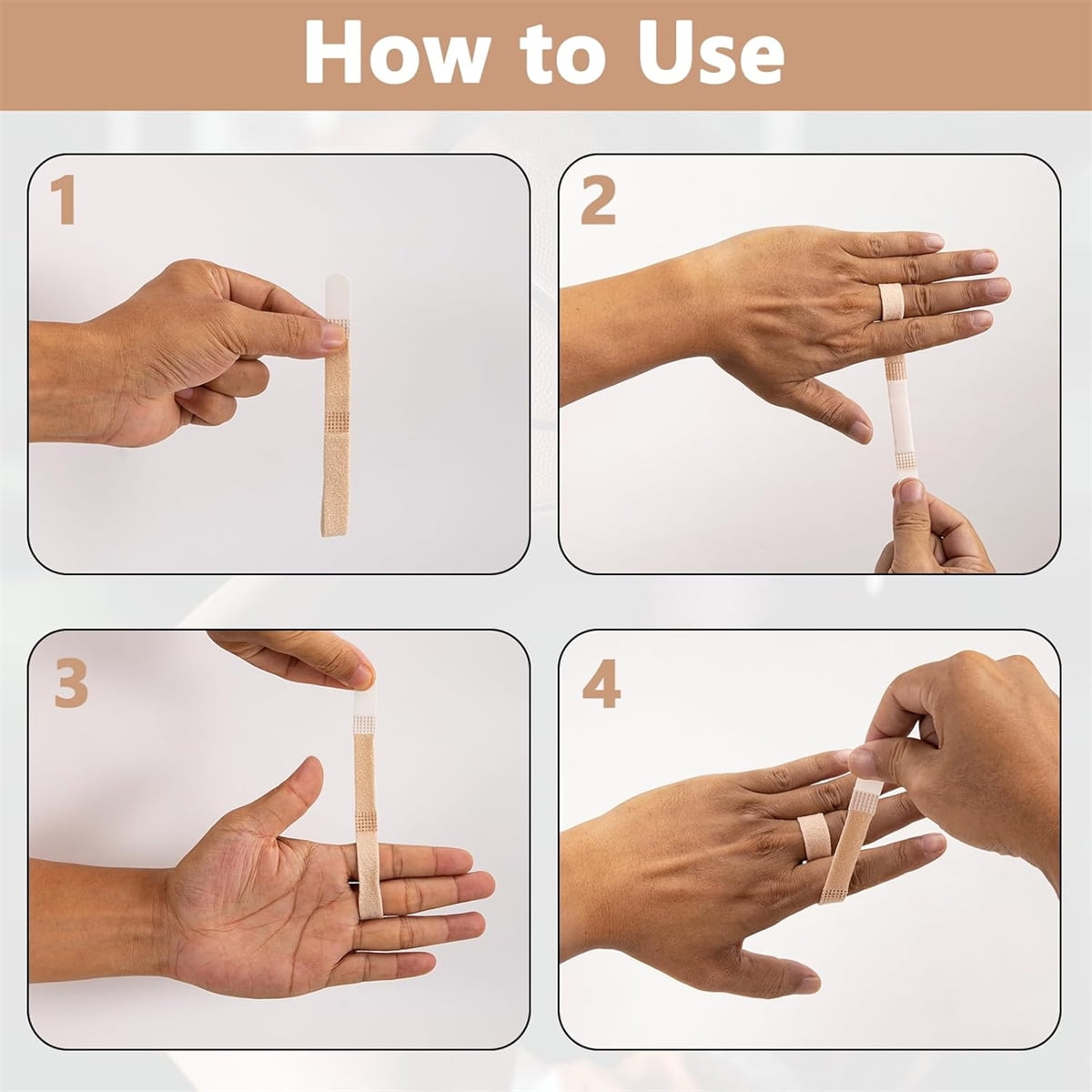 How to Use

1

2

3

4