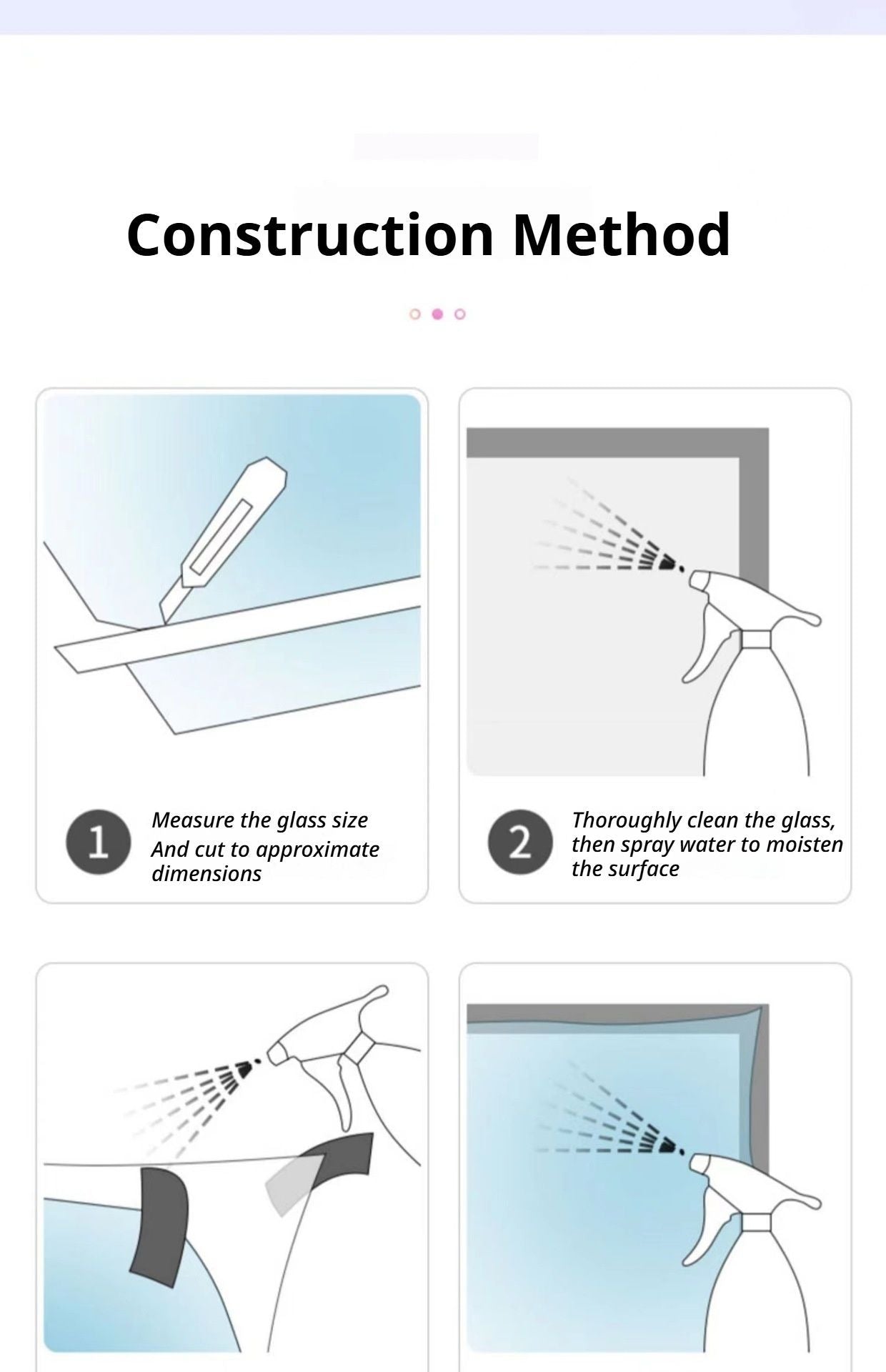 Construction Method

1 Measure the glass size And cut to approximate dimensions

2 Thoroughly clean the glass, then spray water to moisten the surface