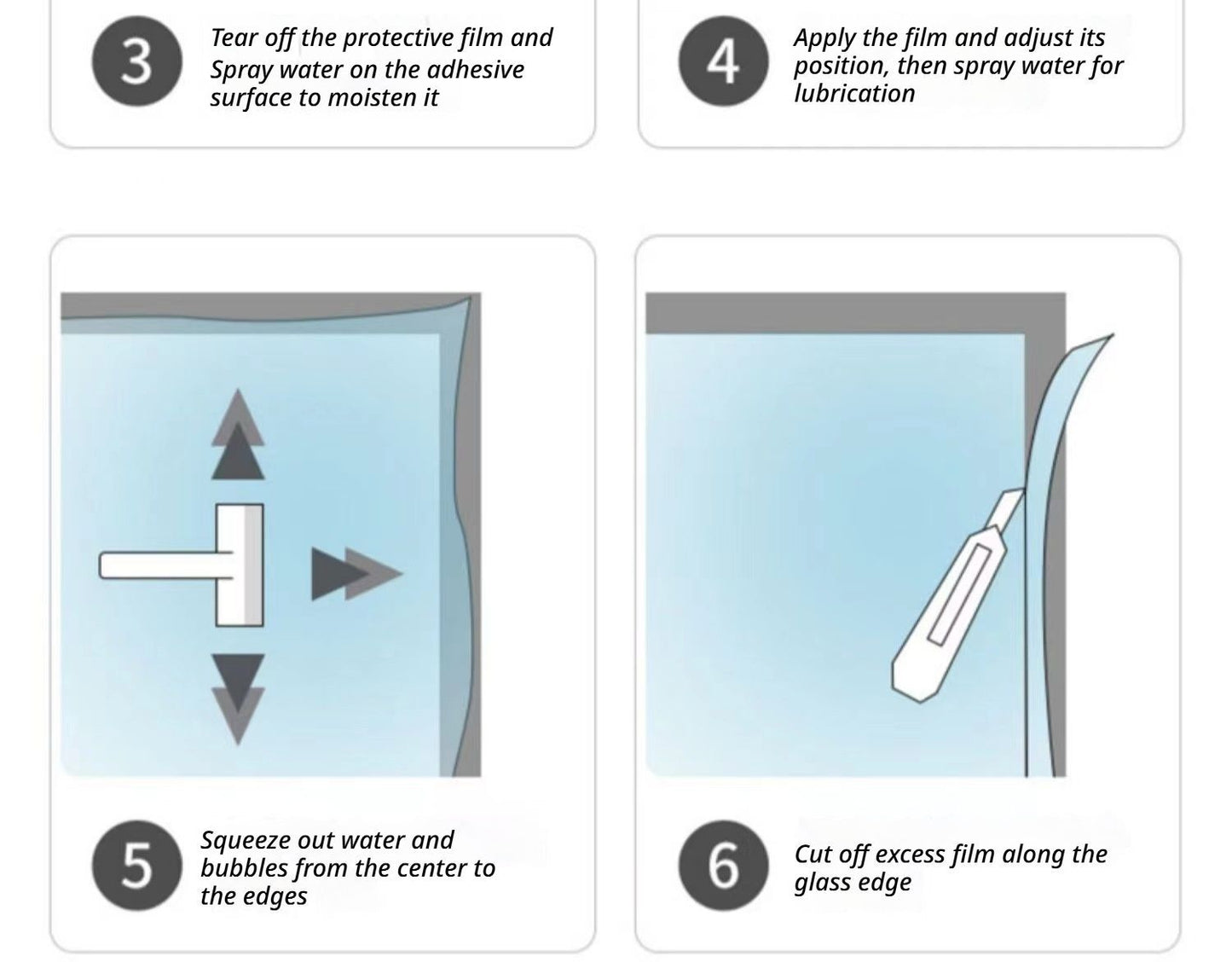 3

Tear off the protective film and Spray water on the adhesive surface to moisten it

4

Apply the film and adjust its position, then spray water for lubrication

5

Squeeze out water and bubbles from the center to the edges

6

Cut off excess film along the glass edge