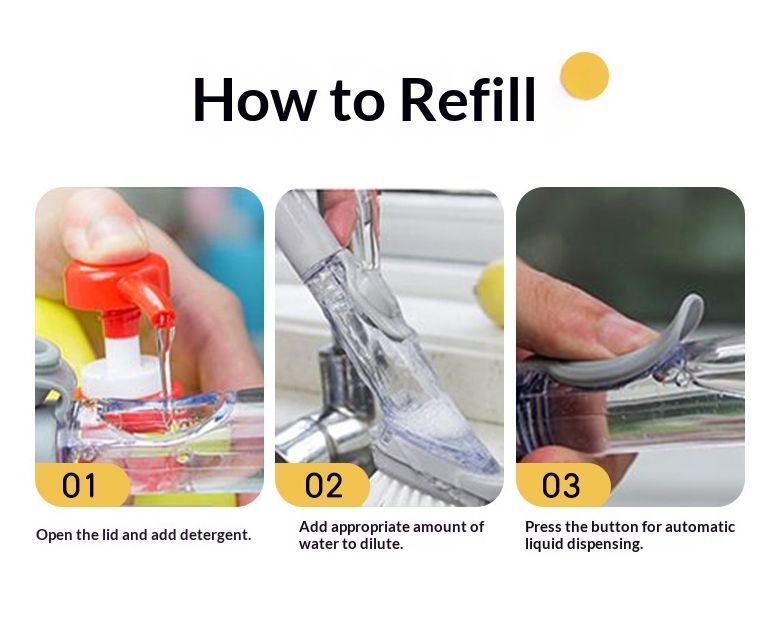 How to Refill

01

Open the lid and add detergent.

02

Add appropriate amount of water to dilute.

03

Press the button for automatic liquid dispensing.