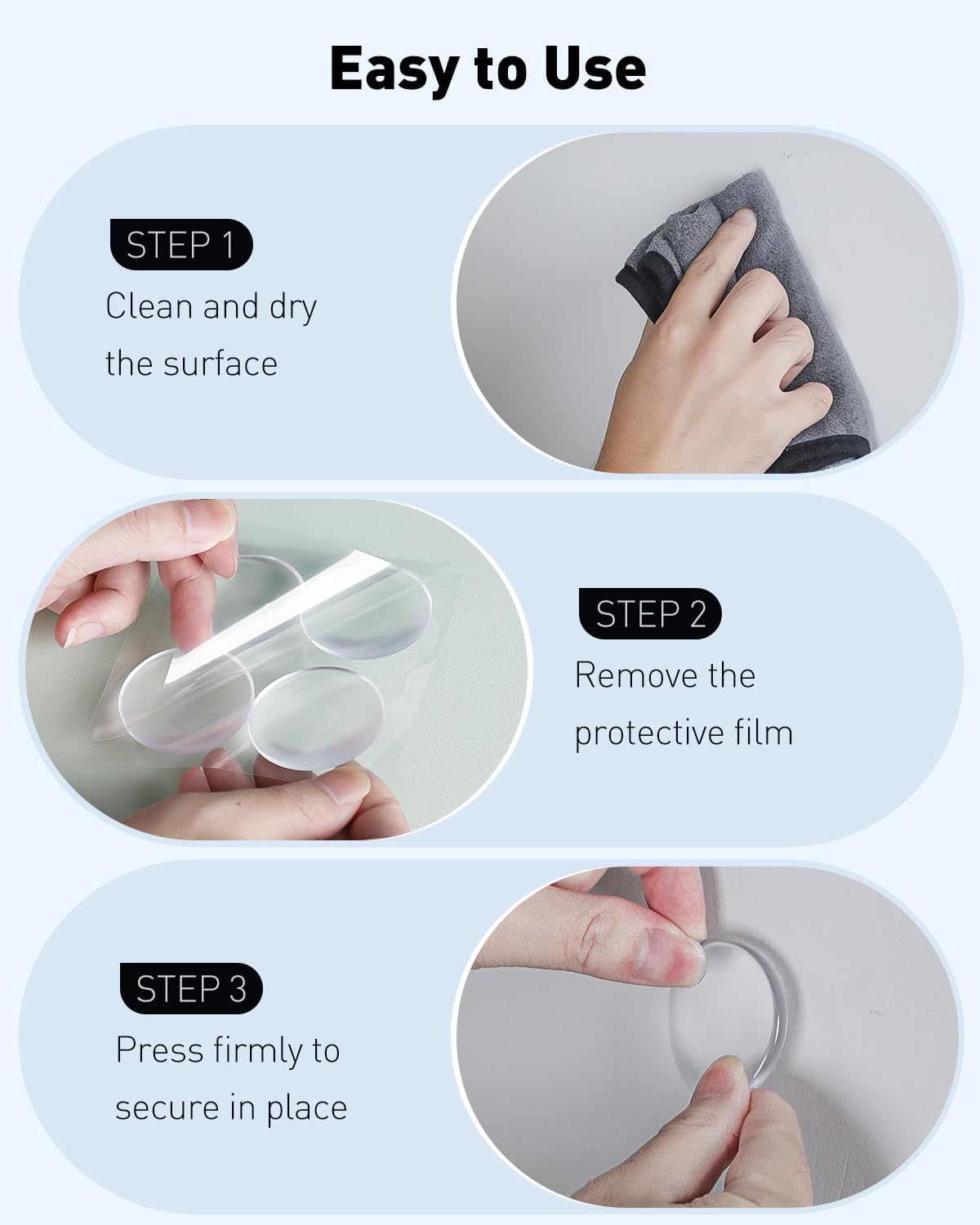 Easy to Use

STEP 1
Clean and dry the surface

STEP 2
Remove the protective film

STEP 3
Press firmly to secure in place