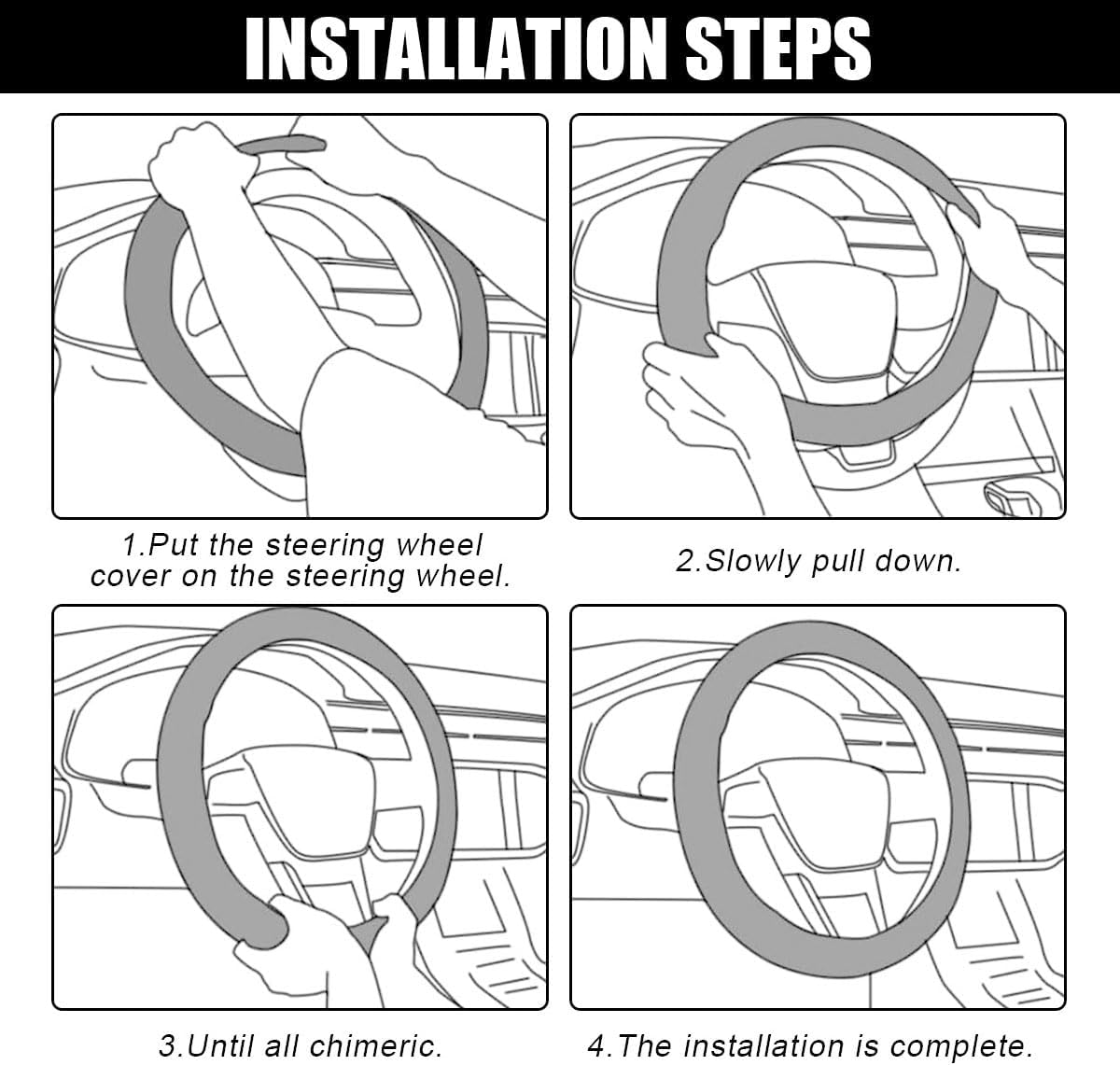 INSTALLATION STEPS

1.Put the steering wheel cover on the steering wheel.

2.Slowly pull down.

3.Until all chimeric.

4.The installation is complete.