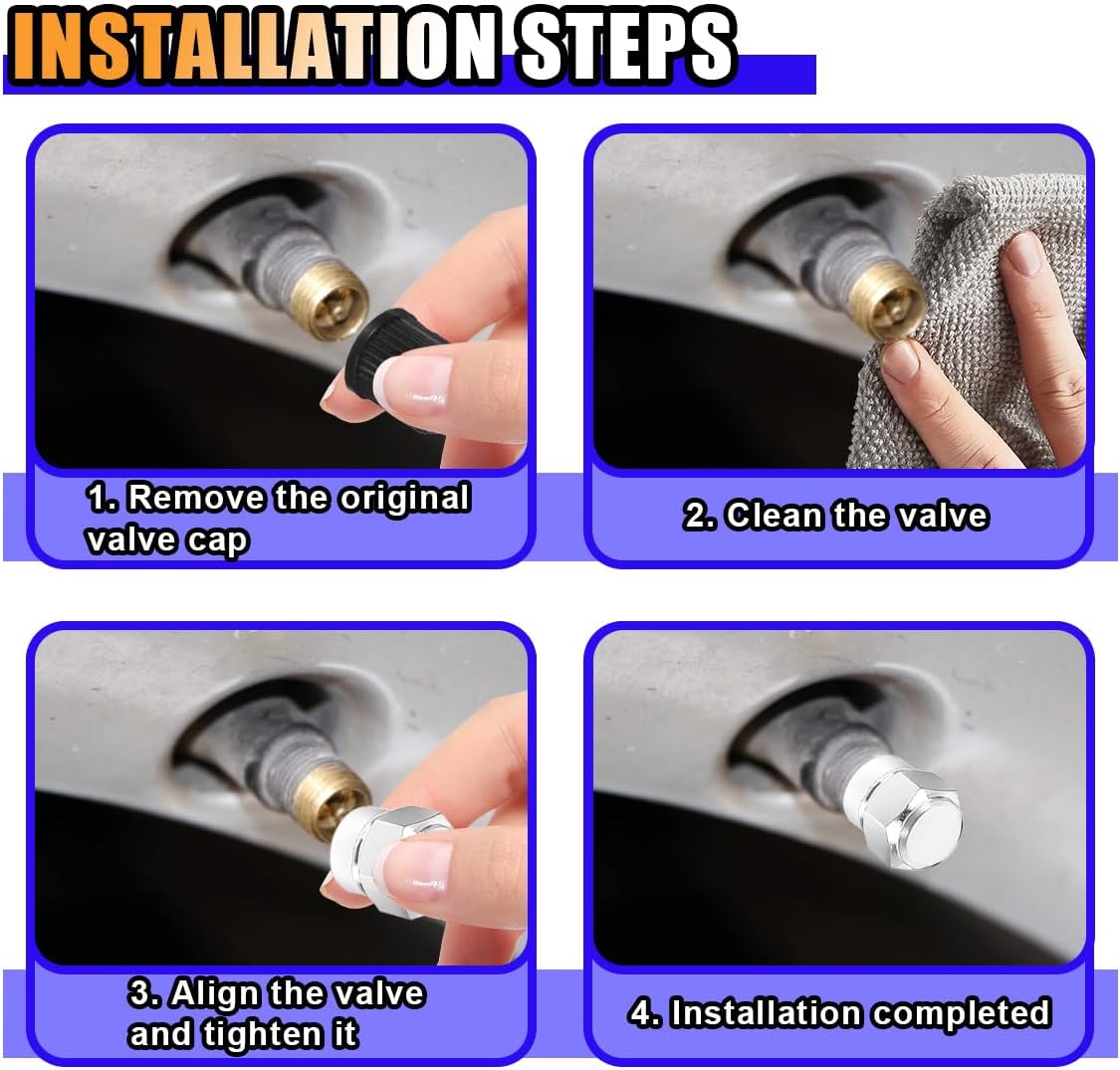 INSTALLATION STEPS

1. Remove the original valve cap

2. Clean the valve

3. Align the valve and tighten it

4. Installation completed