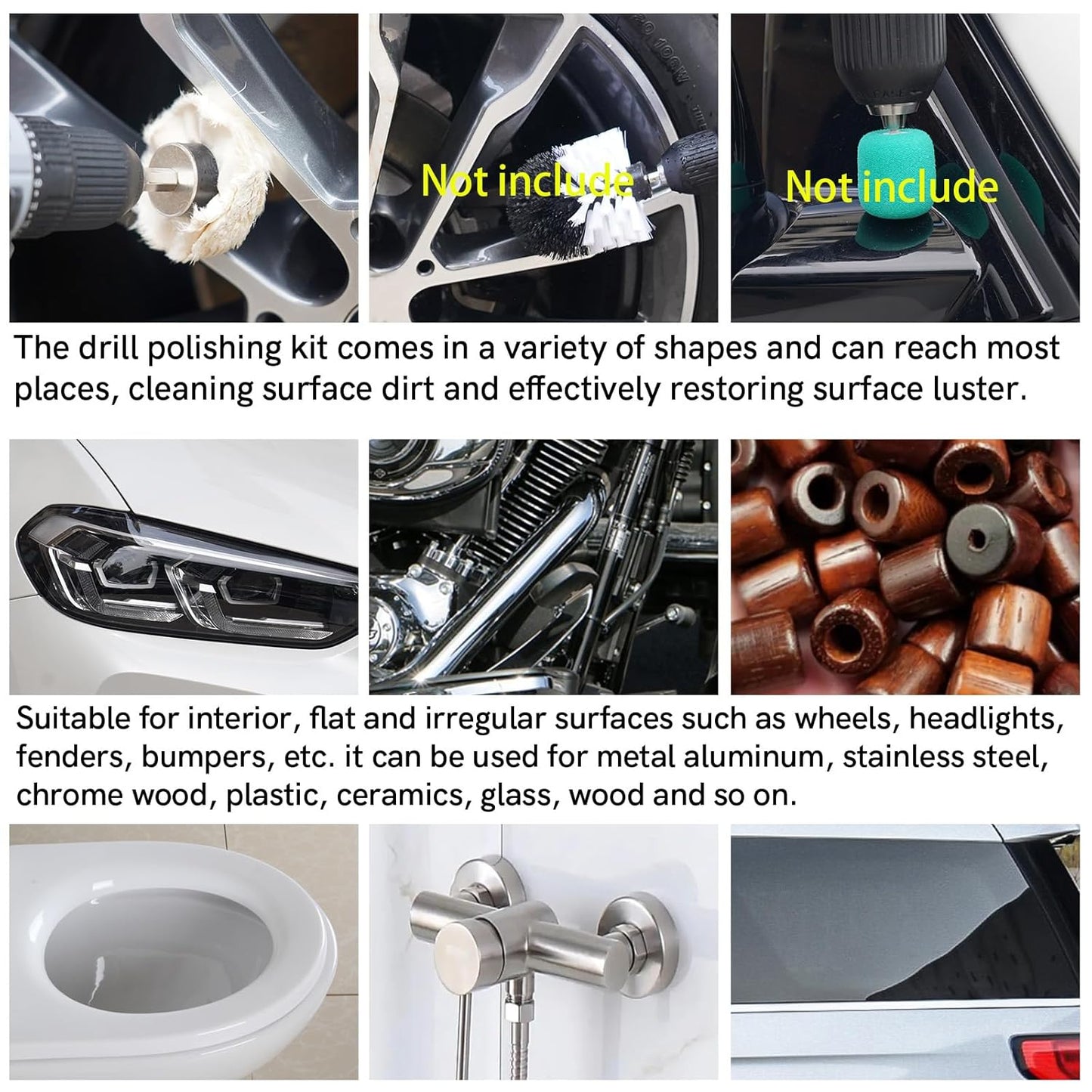 Not include

Not include

The drill polishing kit comes in a variety of shapes and can reach most places, cleaning surface dirt and effectively restoring surface luster.

Suitable for interior, flat and irregular surfaces such as wheels, headlights, fenders, bumpers, etc. it can be used for metal aluminum, stainless steel, chrome wood, plastic, ceramics, glass, wood and so on.