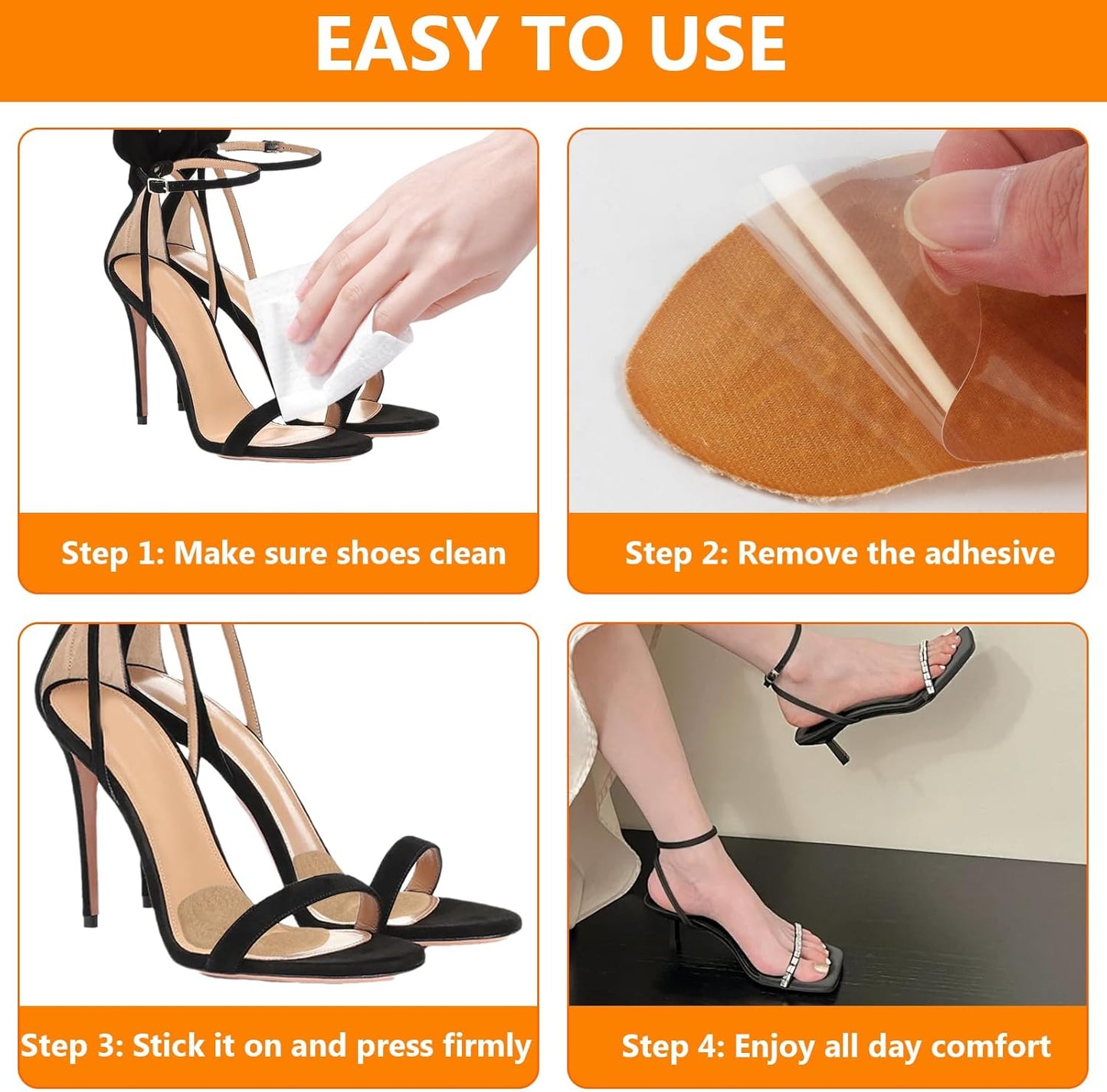 EASY TO USE

Step 1: Make sure shoes clean

Step 2: Remove the adhesive

Step 3: Stick it on and press firmly

Step 4: Enjoy all day comfort