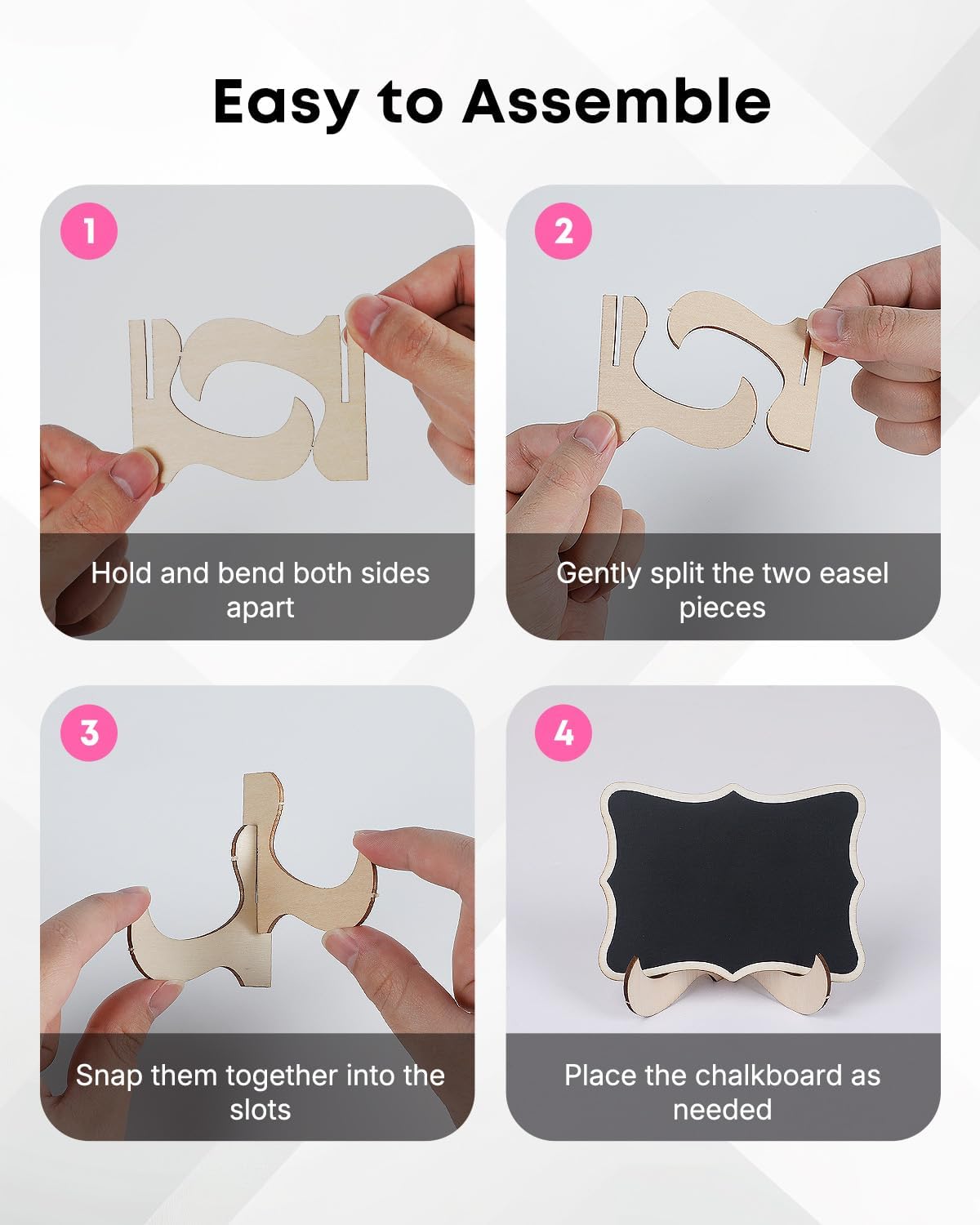 Easy to Assemble

1

Hold and bend both sides apart

2

Gently split the two easel pieces

3

Snap them together into the slots

4

Place the chalkboard as needed