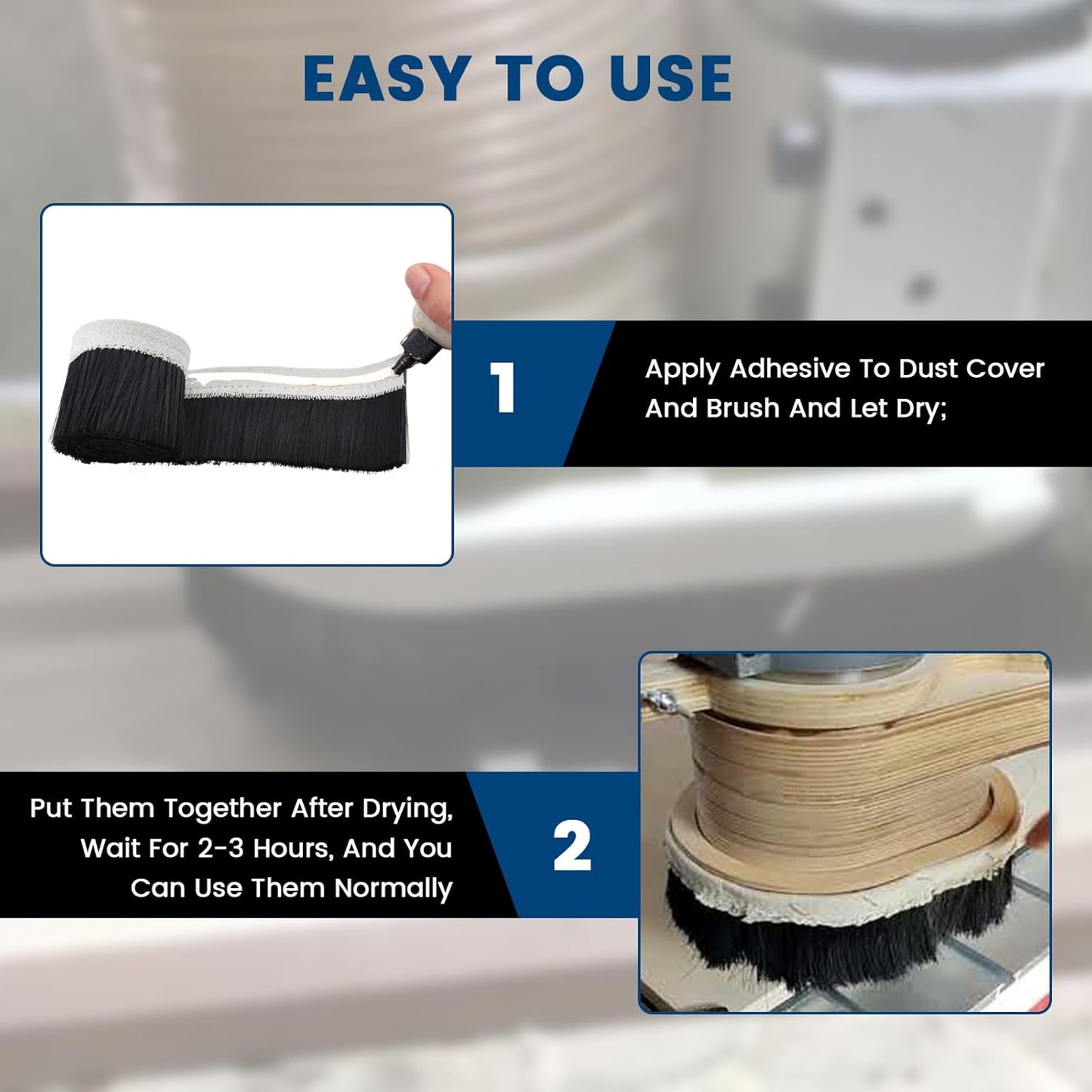 EASY TO USE

1

Apply Adhesive To Dust Cover And Brush And Let Dry;

Put Them Together After Drying, Wait For 2-3 Hours, And You Can Use Them Normally

2