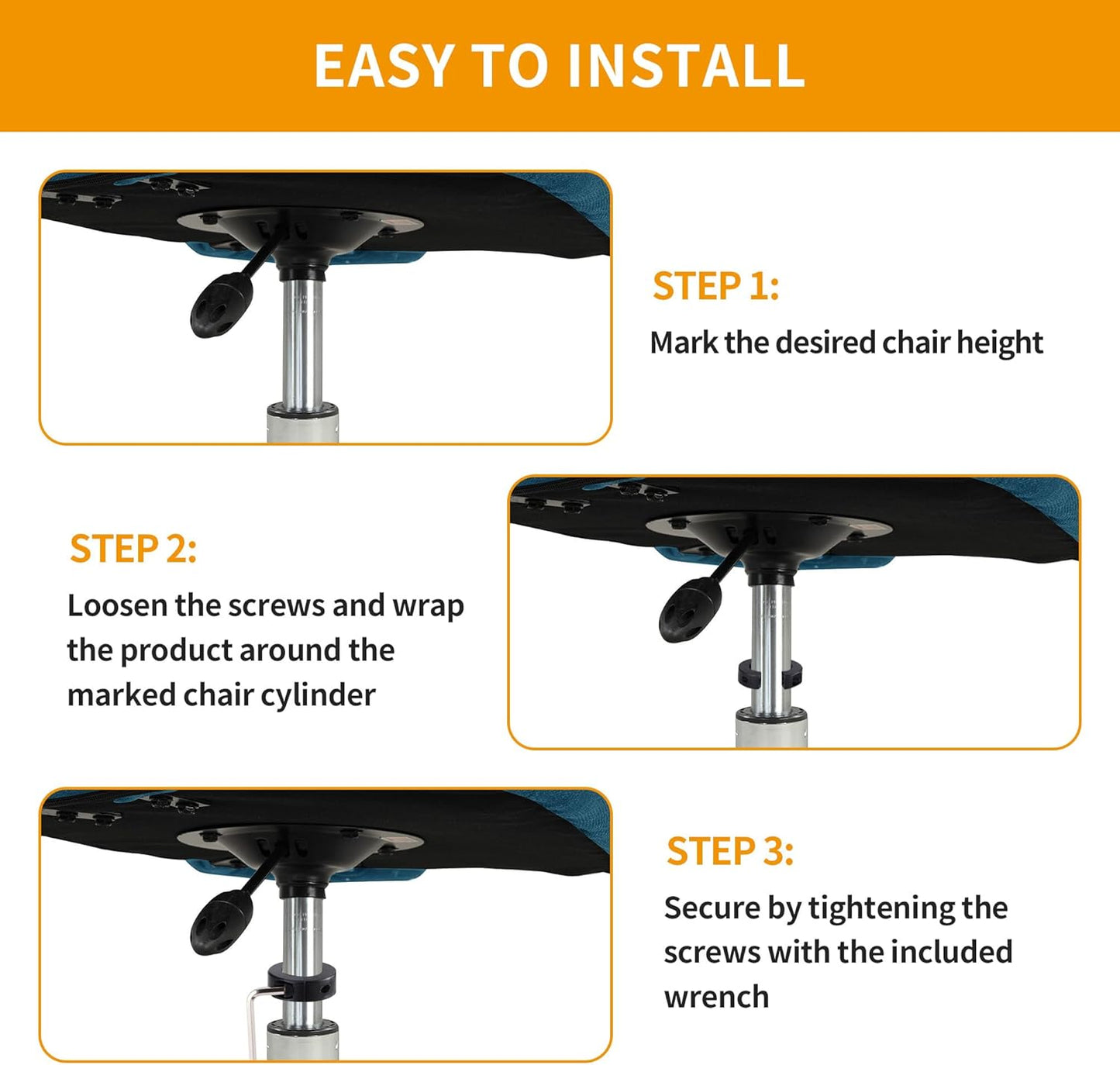 EASY TO INSTALL

STEP 1:
Mark the desired chair height

STEP 2:
Loosen the screws and wrap the product around the marked chair cylinder

STEP 3:
Secure by tightening the screws with the included wrench