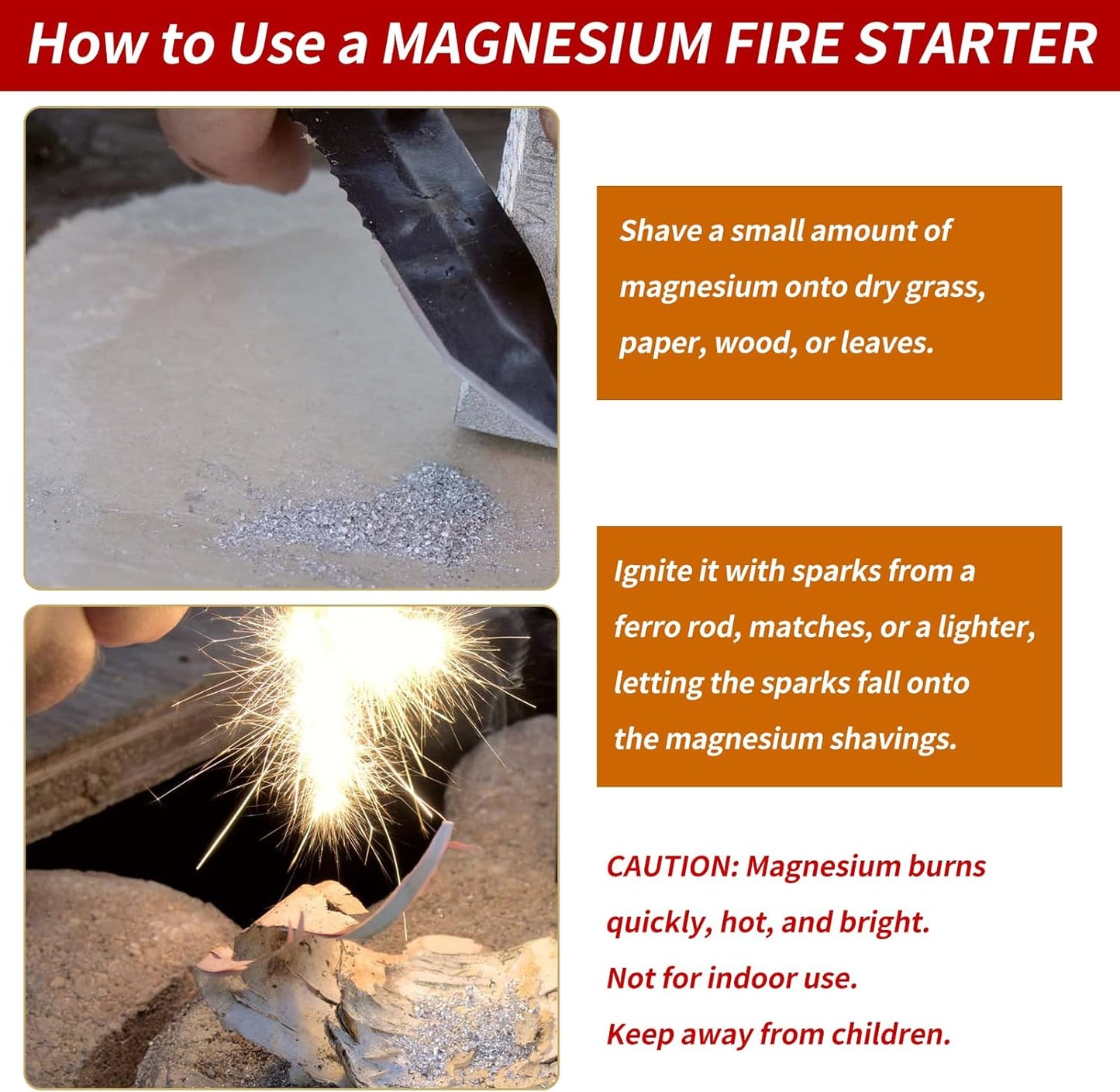 How to Use a MAGNESIUM FIRE STARTER

Shave a small amount of magnesium onto dry grass, paper, wood, or leaves.

Ignite it with sparks from a ferro rod, matches, or a lighter, letting the sparks fall onto the magnesium shavings.

CAUTION: Magnesium burns quickly, hot, and bright.
Not for indoor use.
Keep away from children.