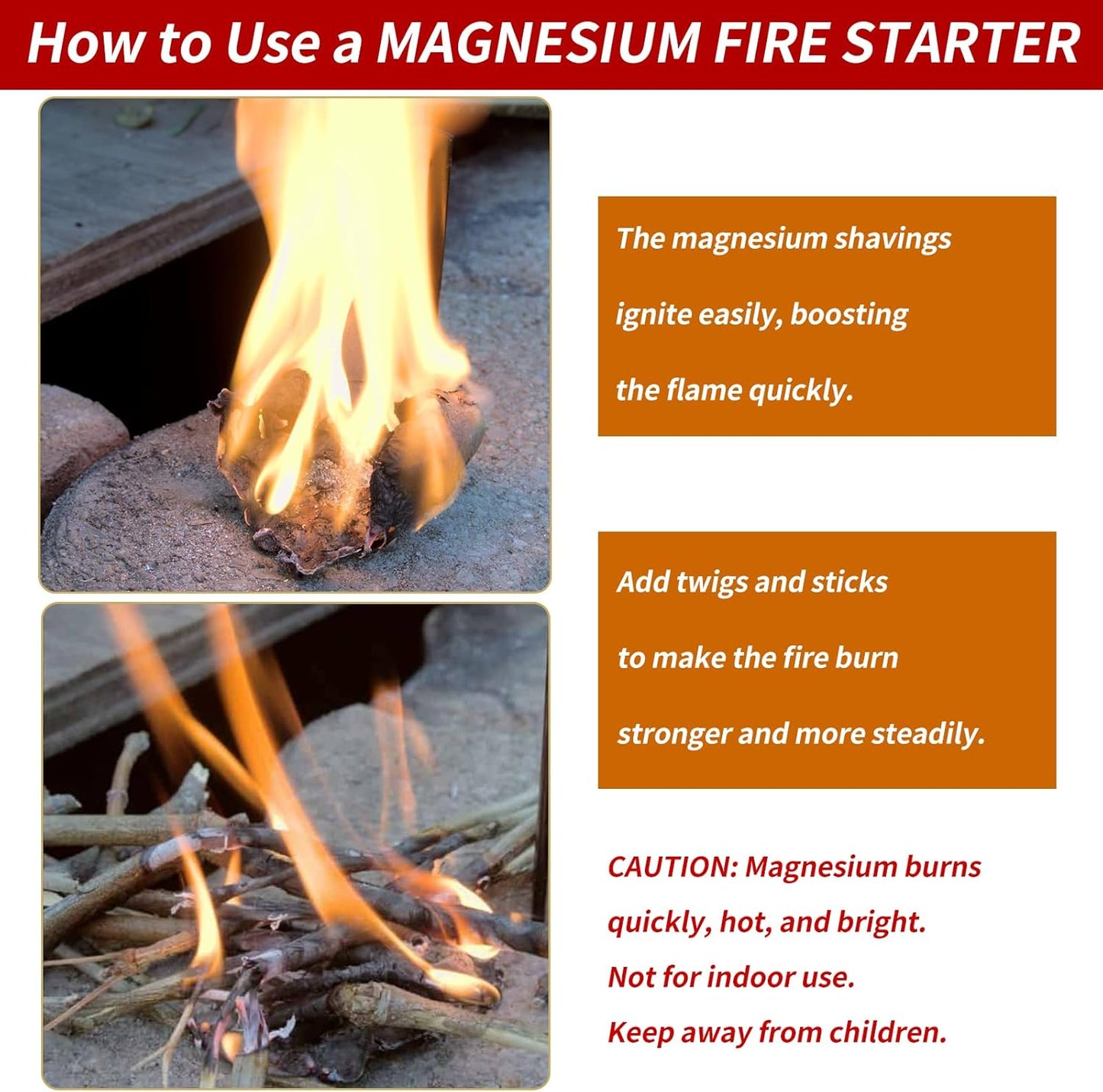 How to Use a MAGNESIUM FIRE STARTER

The magnesium shavings ignite easily, boosting the flame quickly.

Add twigs and sticks to make the fire burn stronger and more steadily.

CAUTION: Magnesium burns quickly, hot, and bright.
Not for indoor use.
Keep away from children.