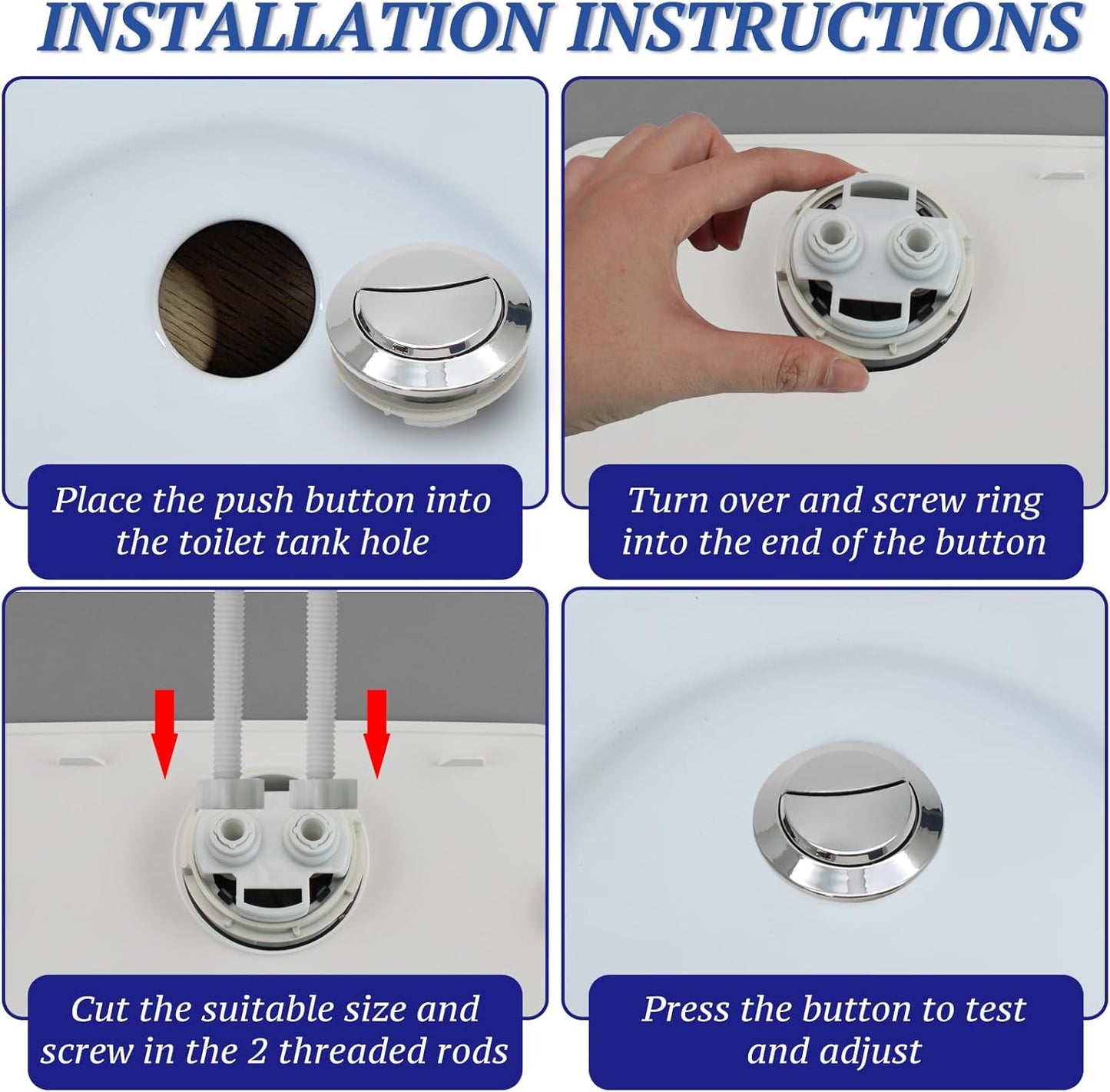 INSTALLATION INSTRUCTIONS

Place the push button into the toilet tank hole

Turn over and screw ring into the end of the button

Cut the suitable size and screw in the 2 threaded rods

Press the button to test and adjust