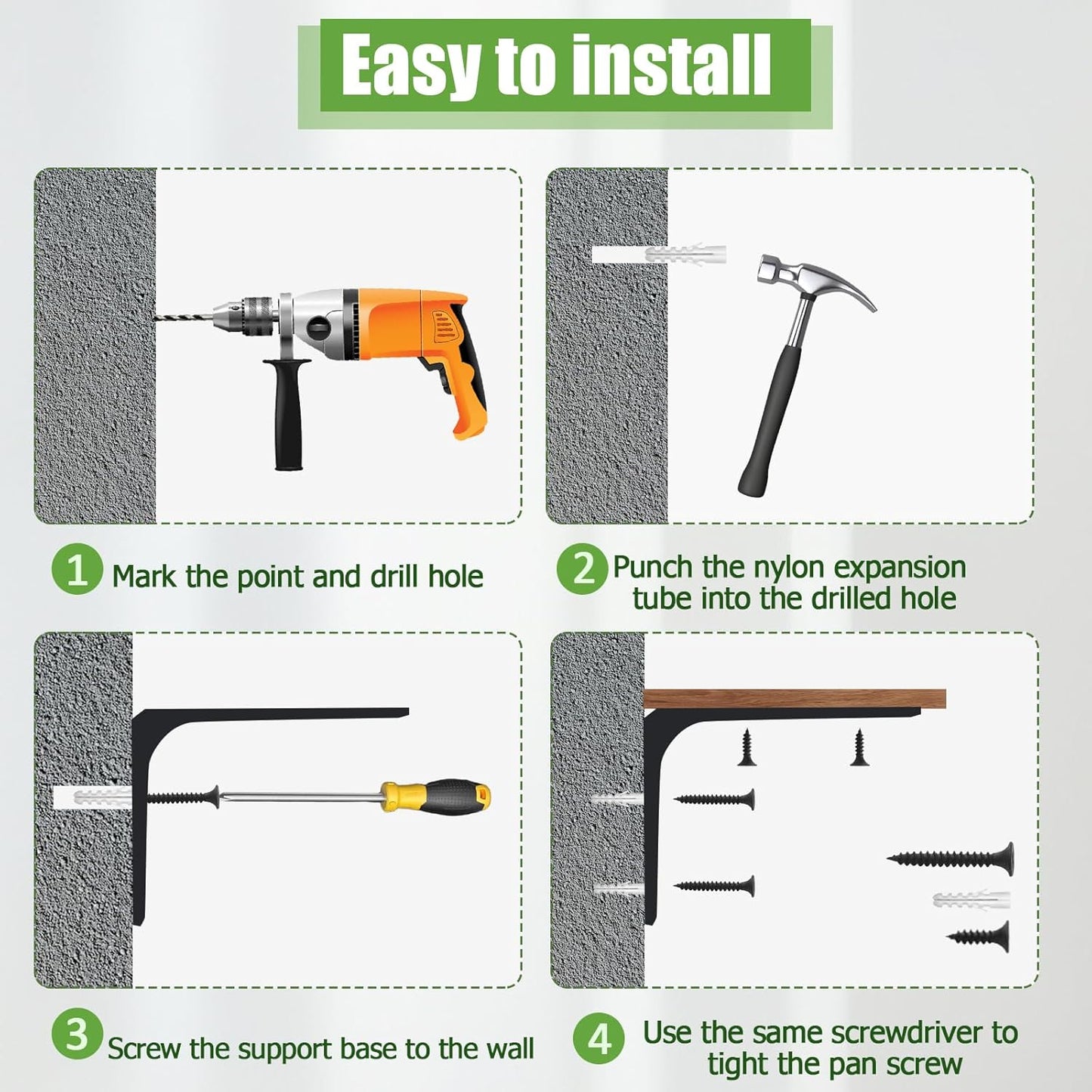 Easy to install

1 Mark the point and drill hole

2 Punch the nylon expansion tube into the drilled hole

3 Screw the support base to the wall

4 Use the same screwdriver to tight the pan screw