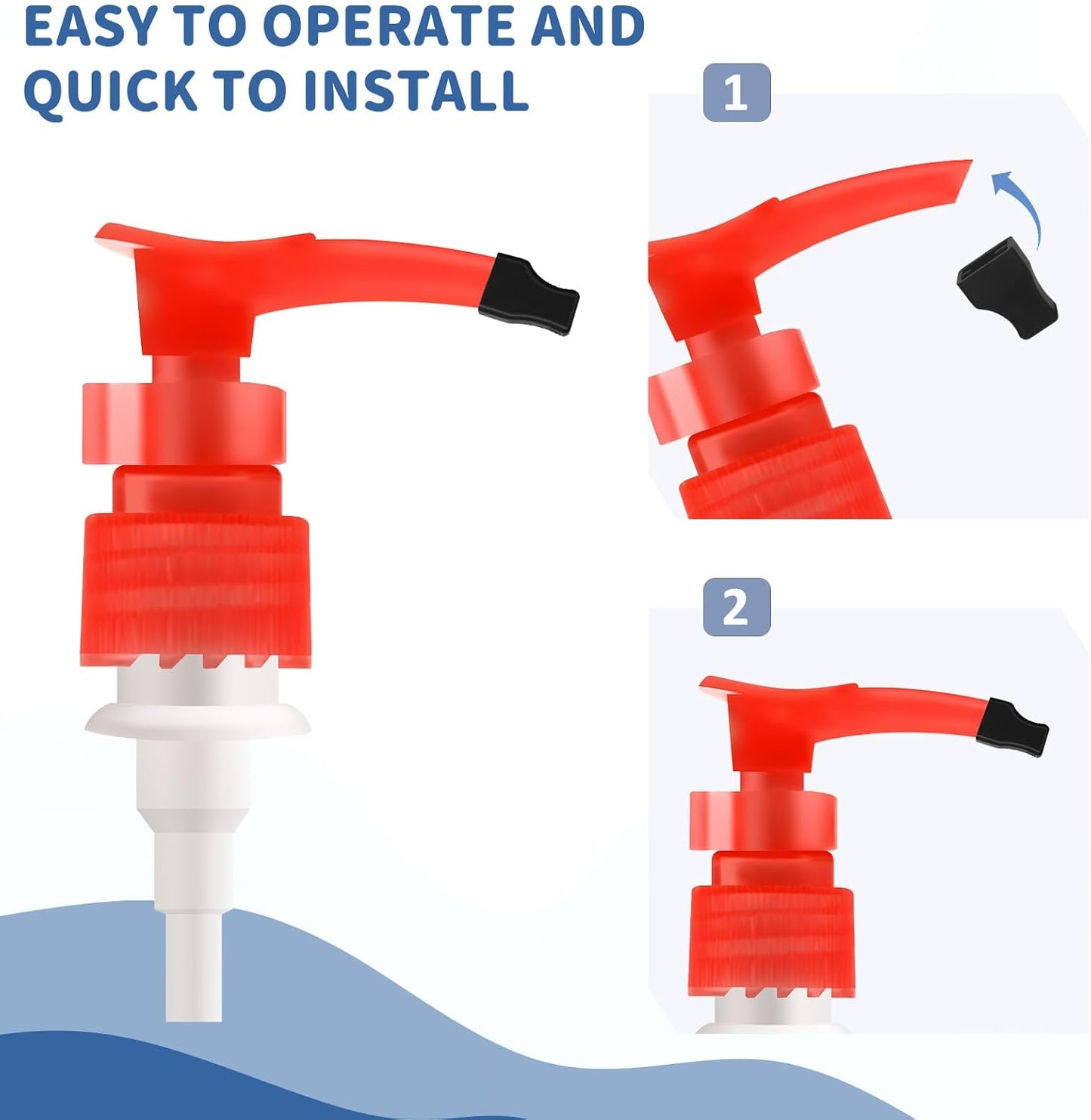 EASY TO OPERATE AND QUICK TO INSTALL

1

2