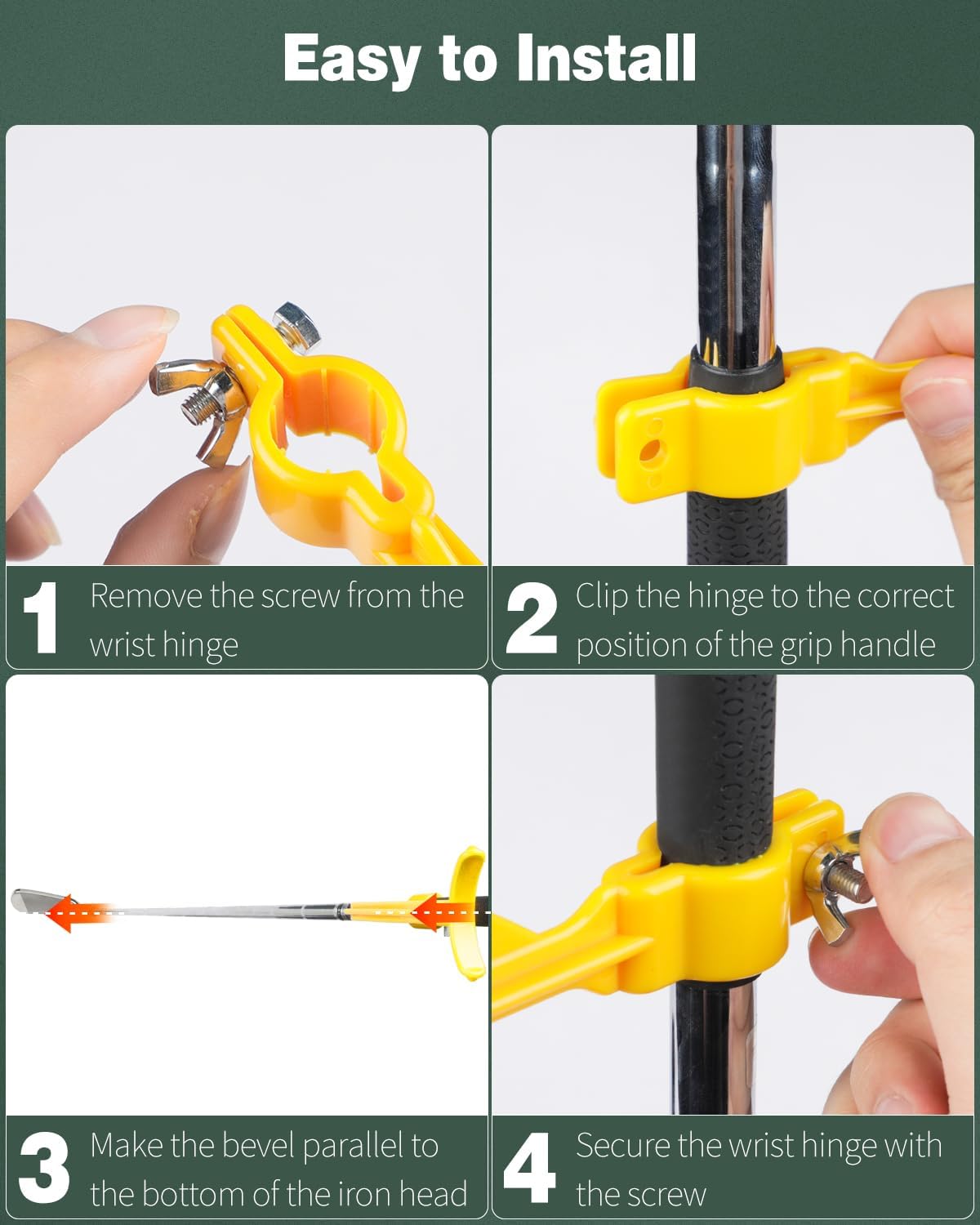 Easy to Install

1 Remove the screw from the wrist hinge

2 Clip the hinge to the correct position of the grip handle

3 Make the bevel parallel to the bottom of the iron head

4 Secure the wrist hinge with the screw