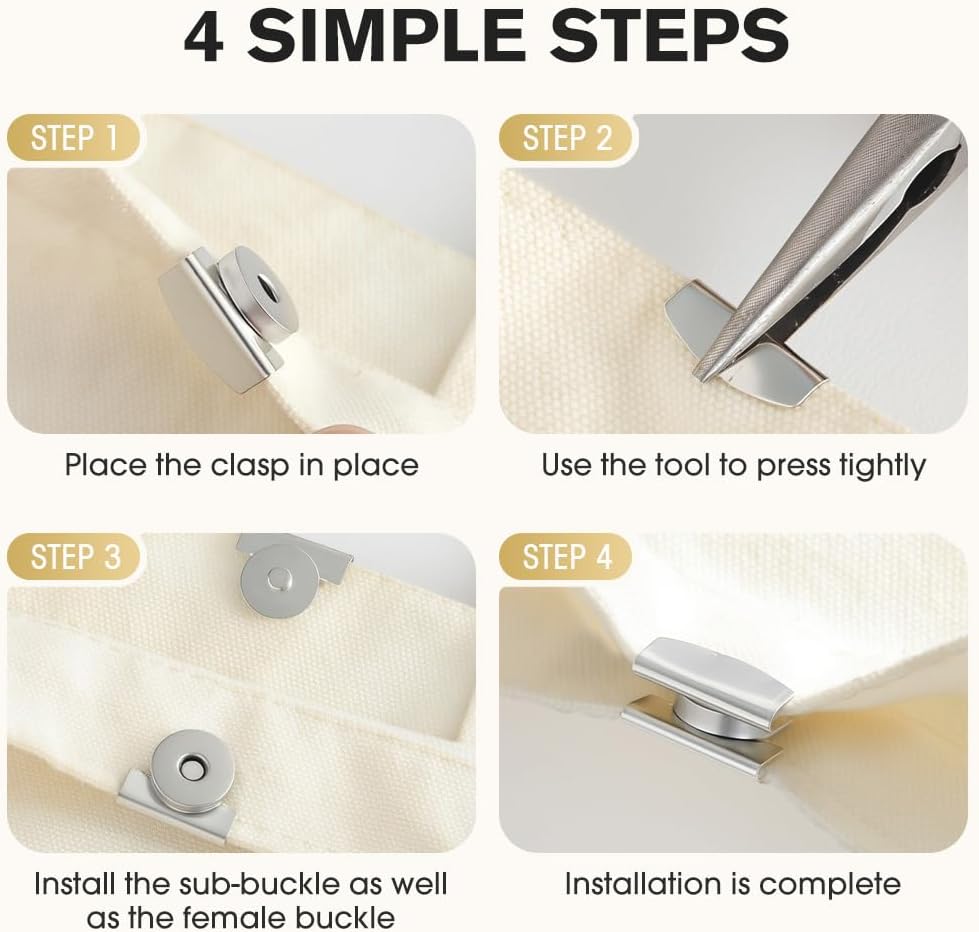 4 SIMPLE STEPS

STEP 1

Place the clasp in place

STEP 2

Use the tool to press tightly

STEP 3

Install the sub-buckle as well as the female buckle

STEP 4

Installation is complete