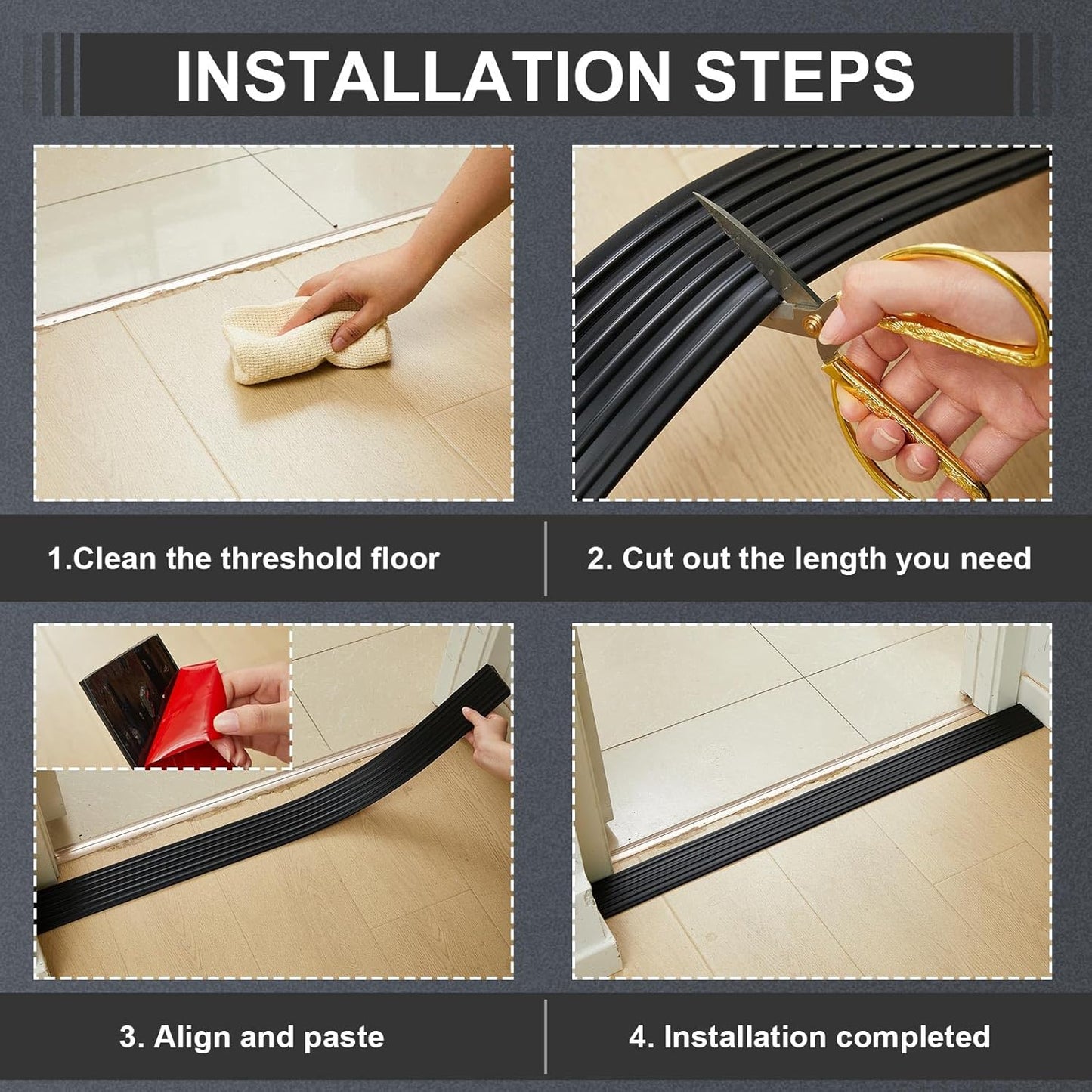 INSTALLATION STEPS

1.Clean the threshold floor

2. Cut out the length you need

3. Align and paste

4. Installation completed