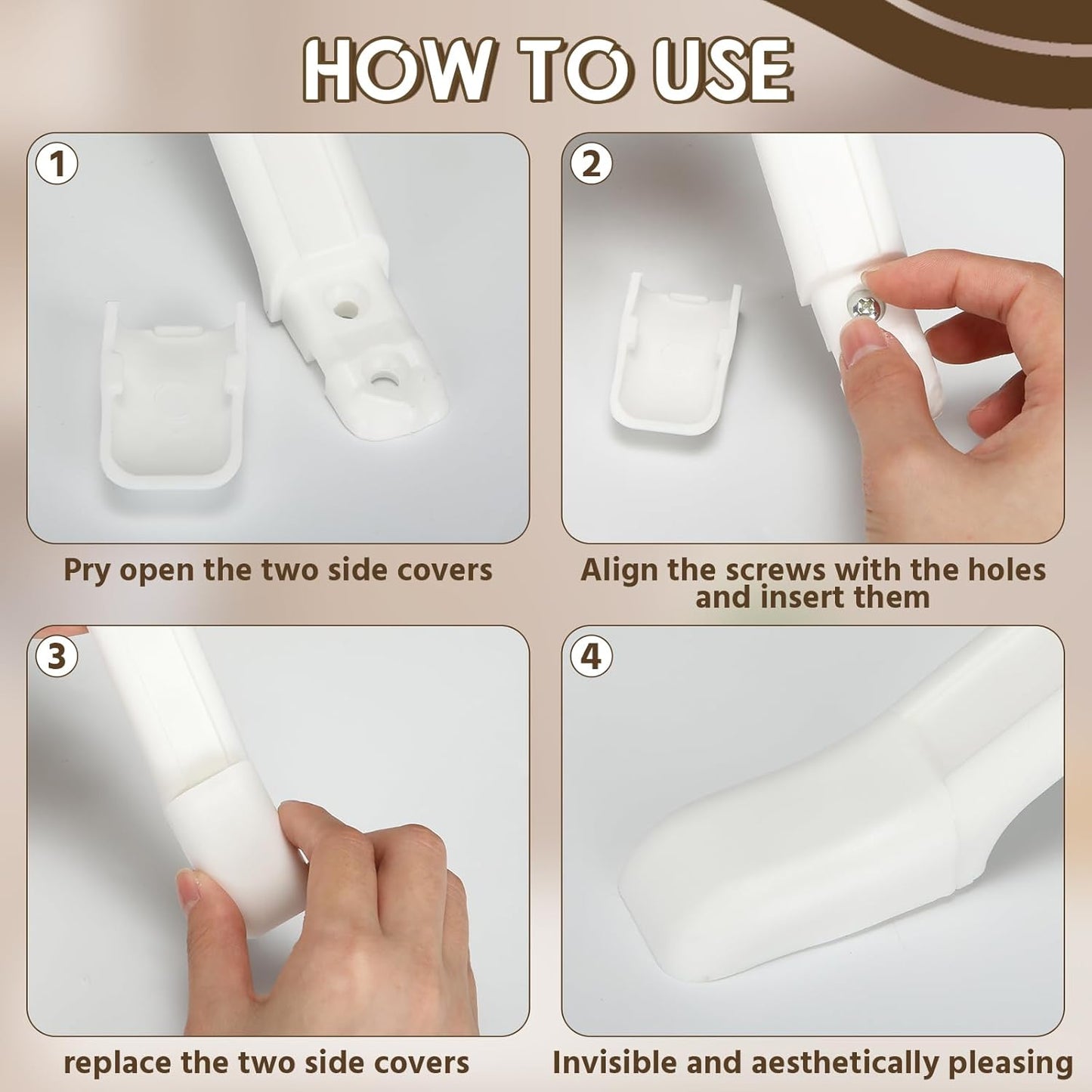 HOW TO USE

1

Pry open the two side covers

2

Align the screws with the holes and insert them

3

replace the two side covers

4

Invisible and aesthetically pleasing