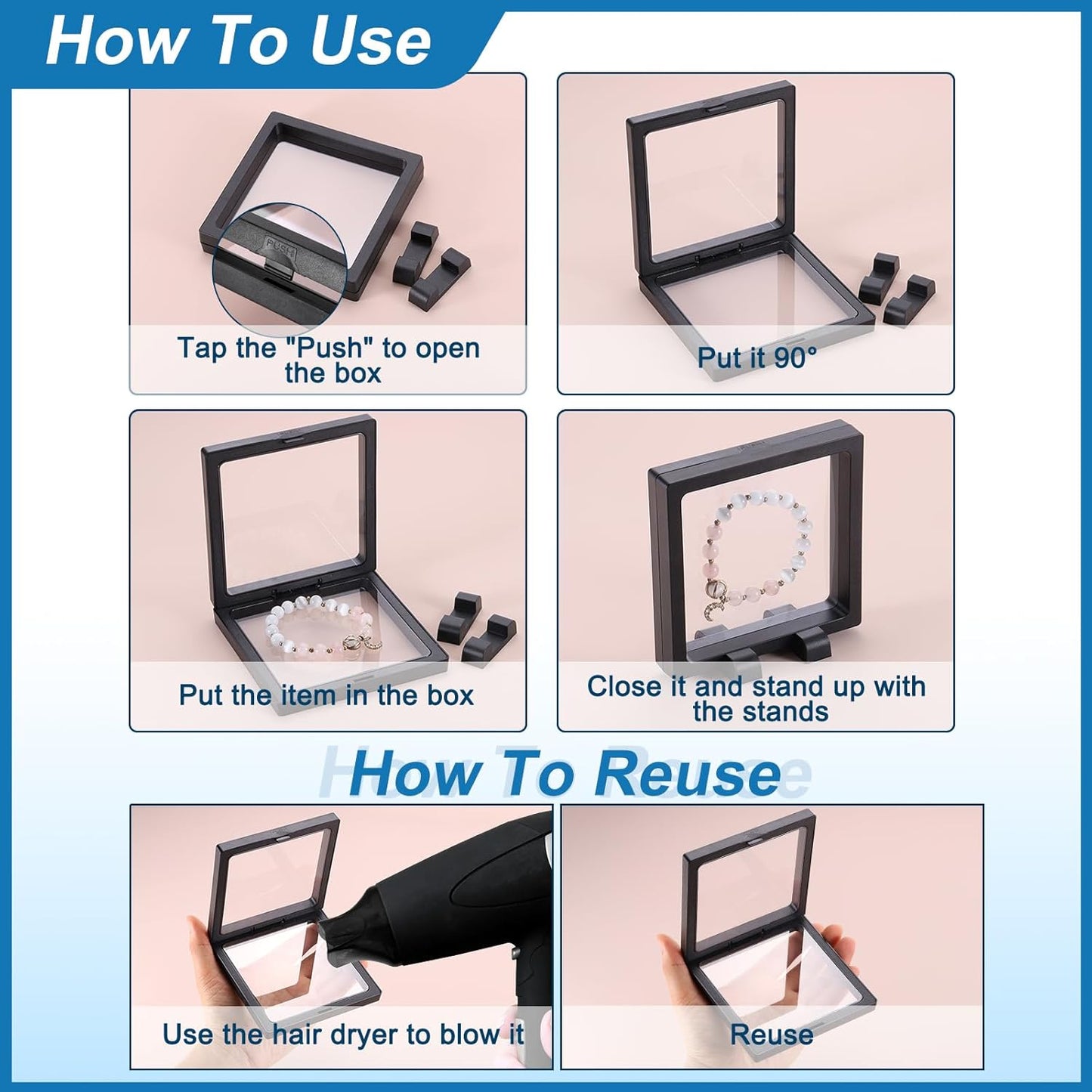 How To Use

PUSH

Tap the "Push" to open the box

Put it 90°

Put the item in the box

Close it and stand up with the stands

How To Reuse

Use the hair dryer to blow it

Reuse