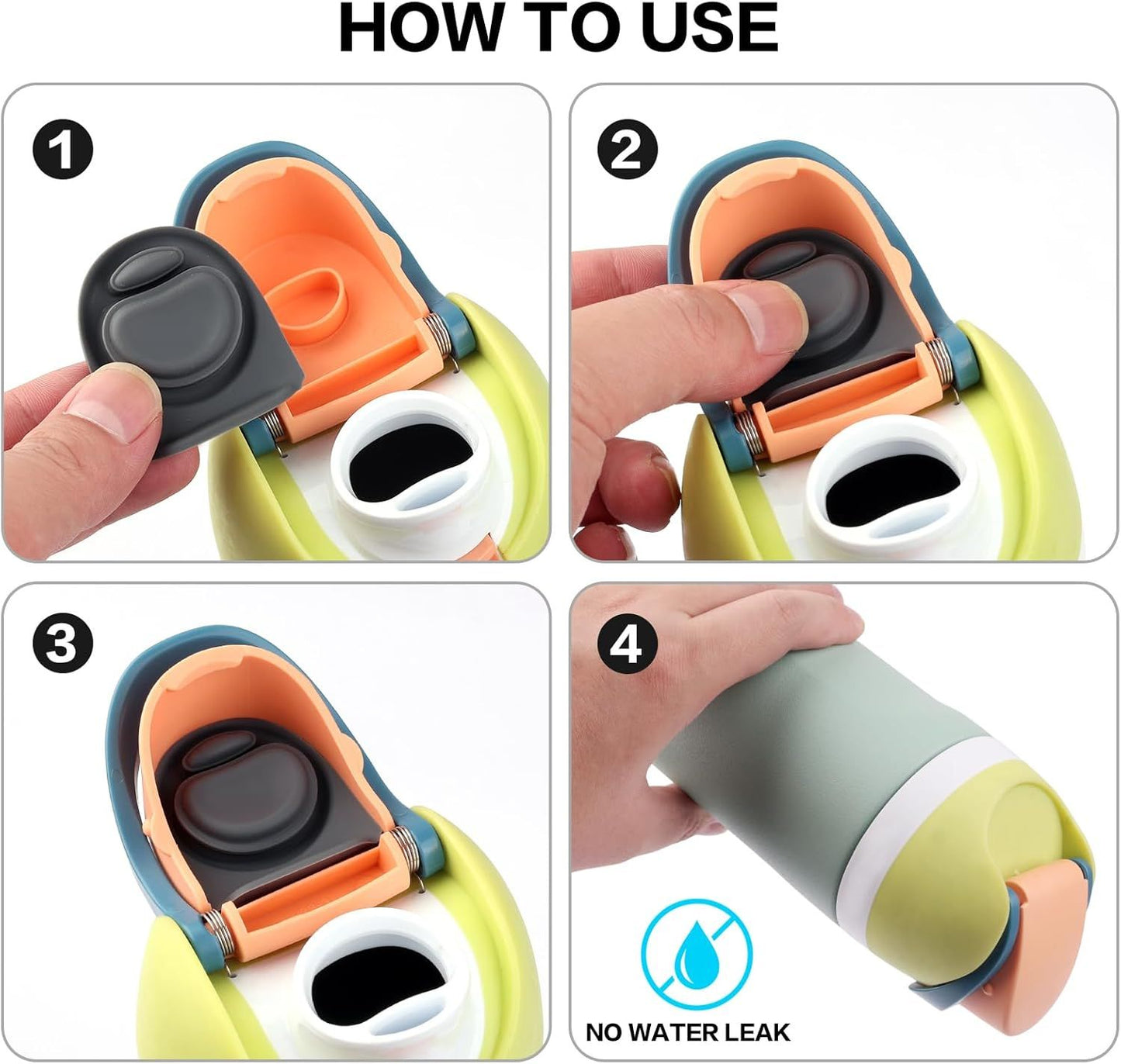 HOW TO USE

1

2

3

4

NO WATER LEAK